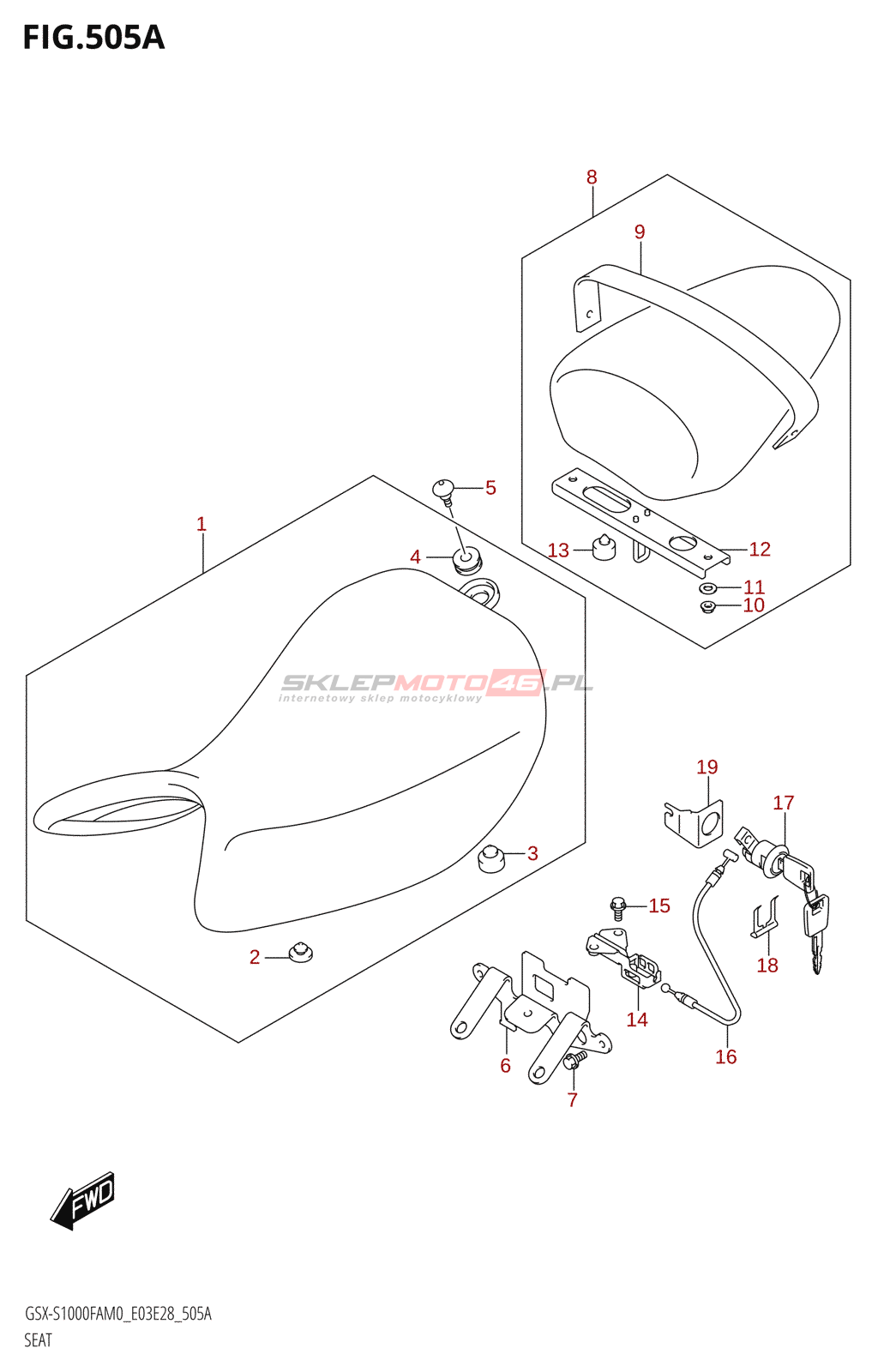 FIG.505A

8
9
5
1
4
13
12
11
10
SKLEPMOTO46.PL
internetowy sklep motocyklowy
19
17
3
15
2
18
14
6
16
7
FWD

GSX-S1000FAM0_E03E28_505A
SEAT