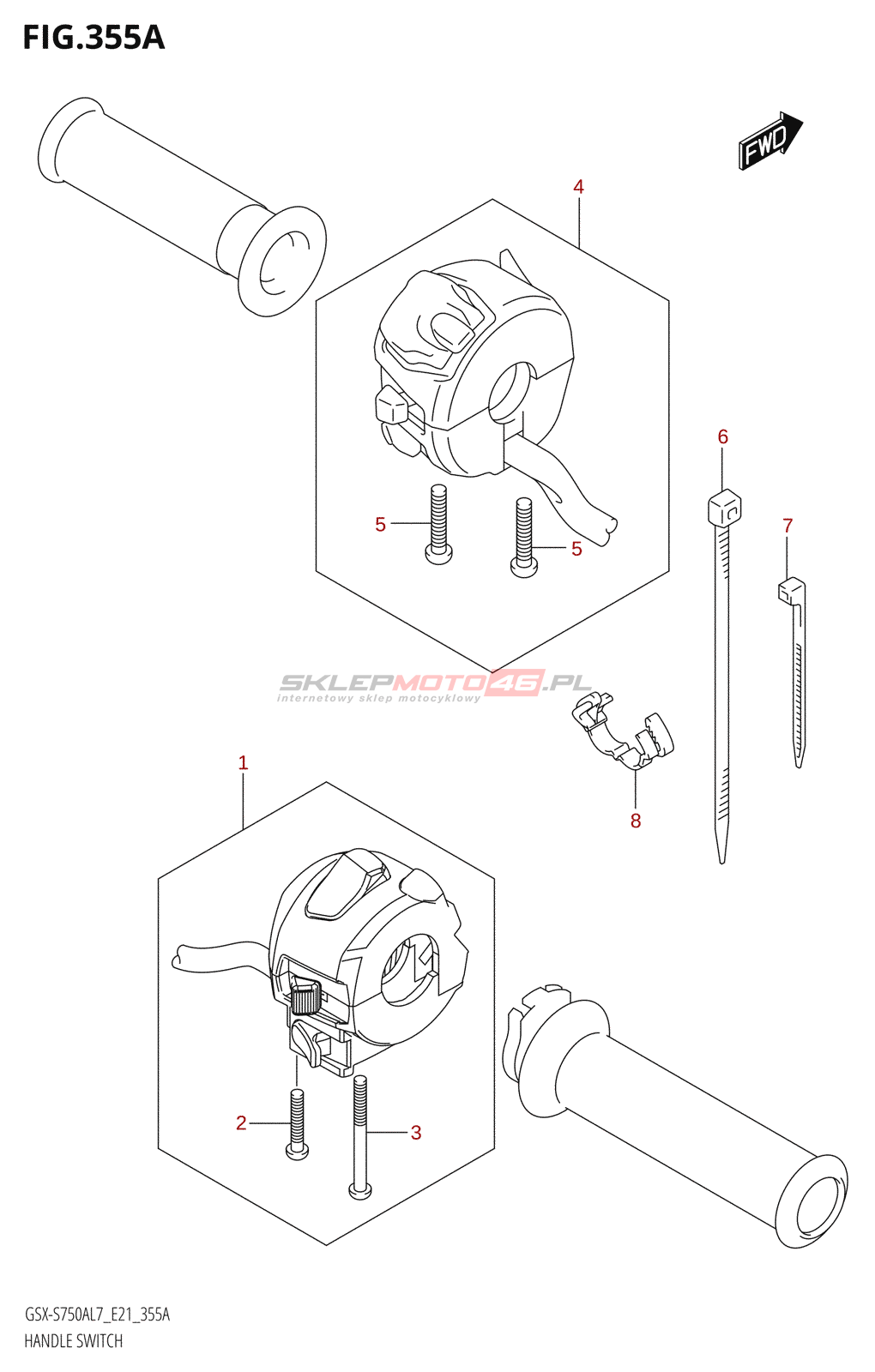 FIG.355A

FWD

4

5

5

6

7

SKLEPMOTO46.PL
internetowy sklep motocyklowy

8

1

2

3

GSX-S750AL7_E21_355A
HANDLE SWITCH