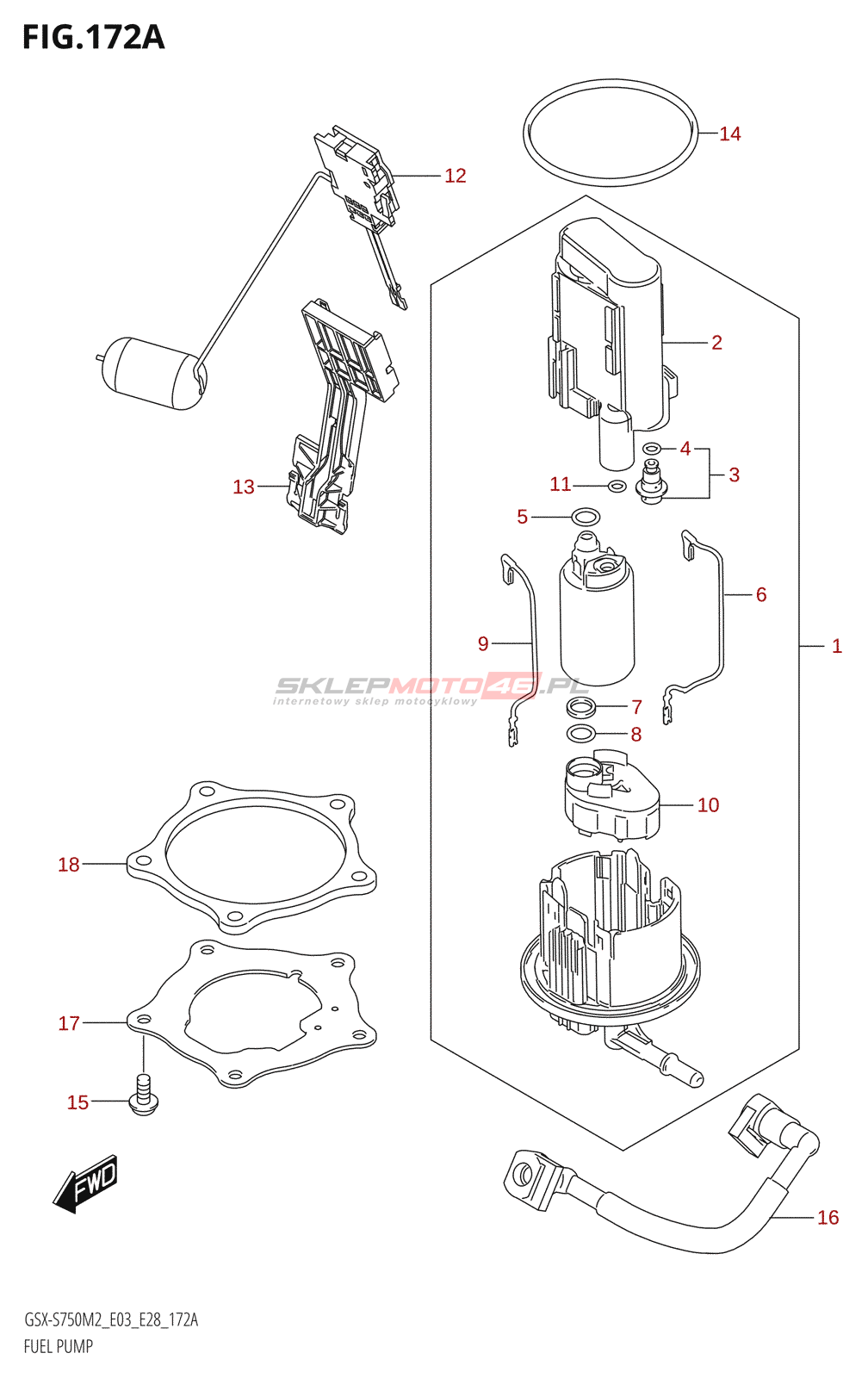 FIG.172A

14
12
2
4
3
11
13
5
6
9
1
SKLEPMOTO46.PL
internetowy sklep motocyklowy
7
8
10
18
17
15
FWD
16

GSX-S750M2_E03_E28_172A
FUEL PUMP