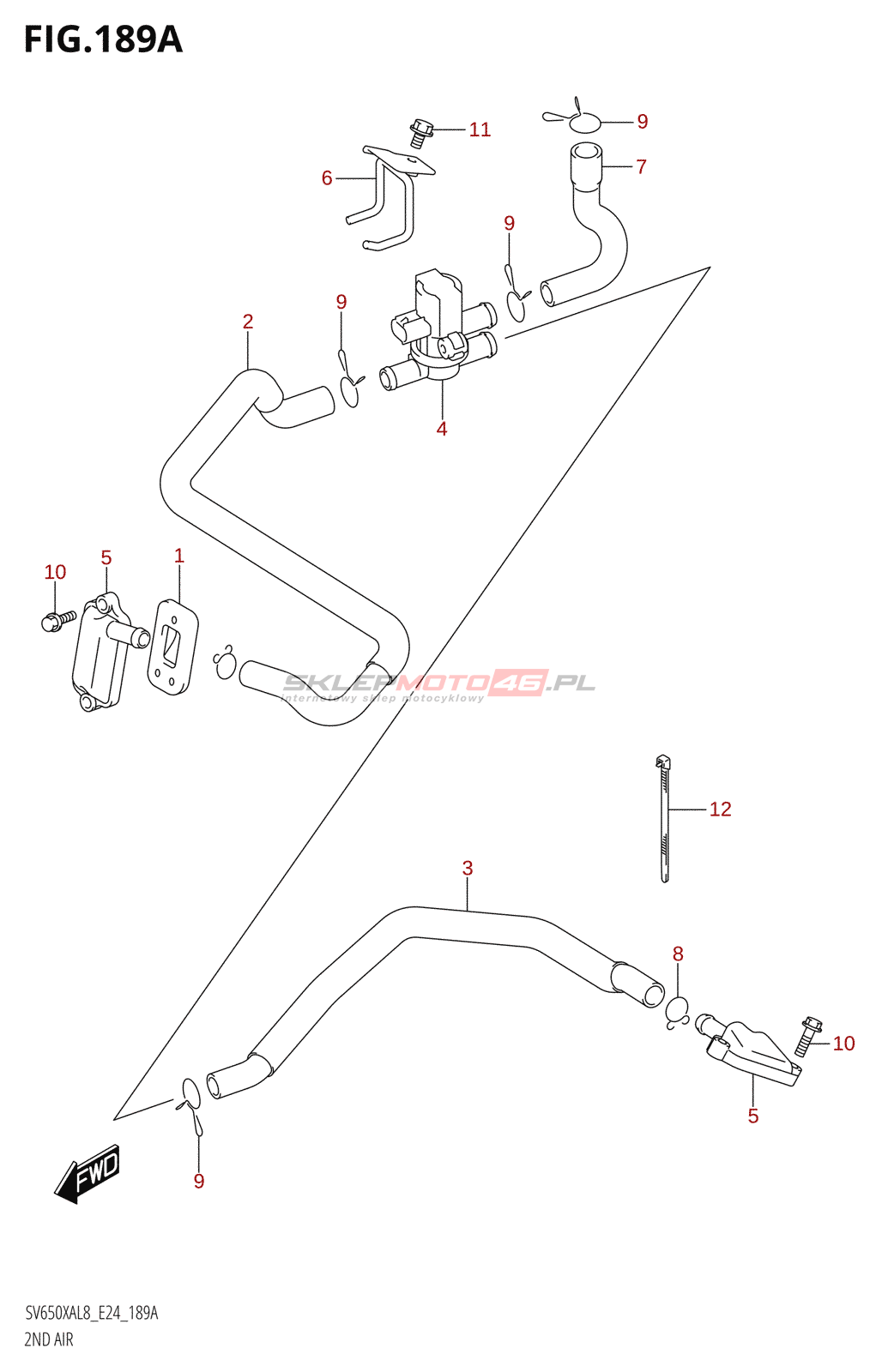 FIG.189A

11
9
6
7
9
9
2
4
10
5
1
SKLEPMOTO46.PL
internetowy sklep motocyklowy
12
3
8
10
5
9
FWD

SV650XAL8_E24_189A
2ND AIR