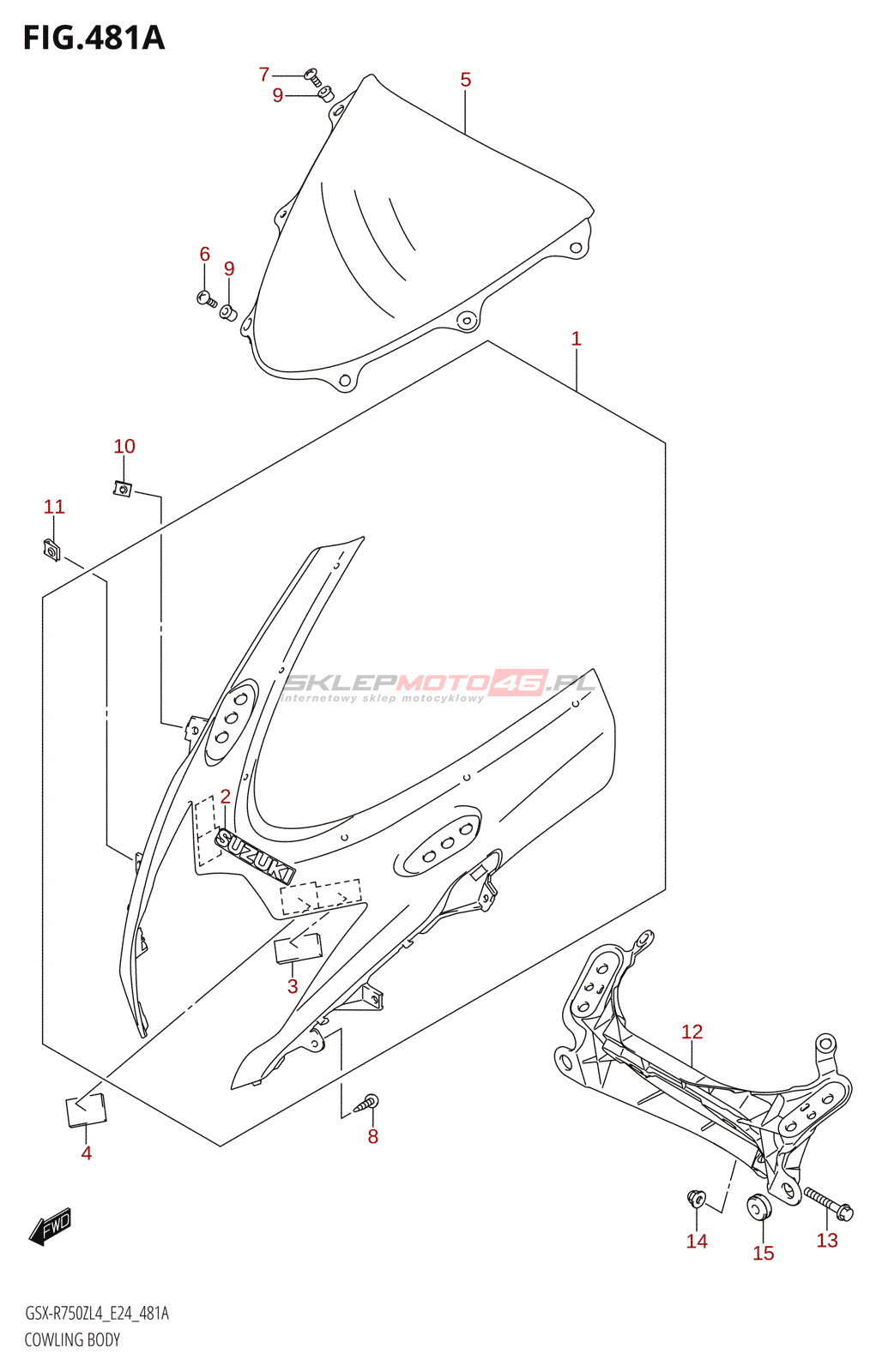 FIG.481A

7
9
5
6
9
1
10
11
SKLEPMOTO46.PL
internetowy sklep motocyklowy
2
SUZUKI
3
12
4
8
14
15
13
FWD

GSX-R750ZL4_E24_481A
COWLING BODY