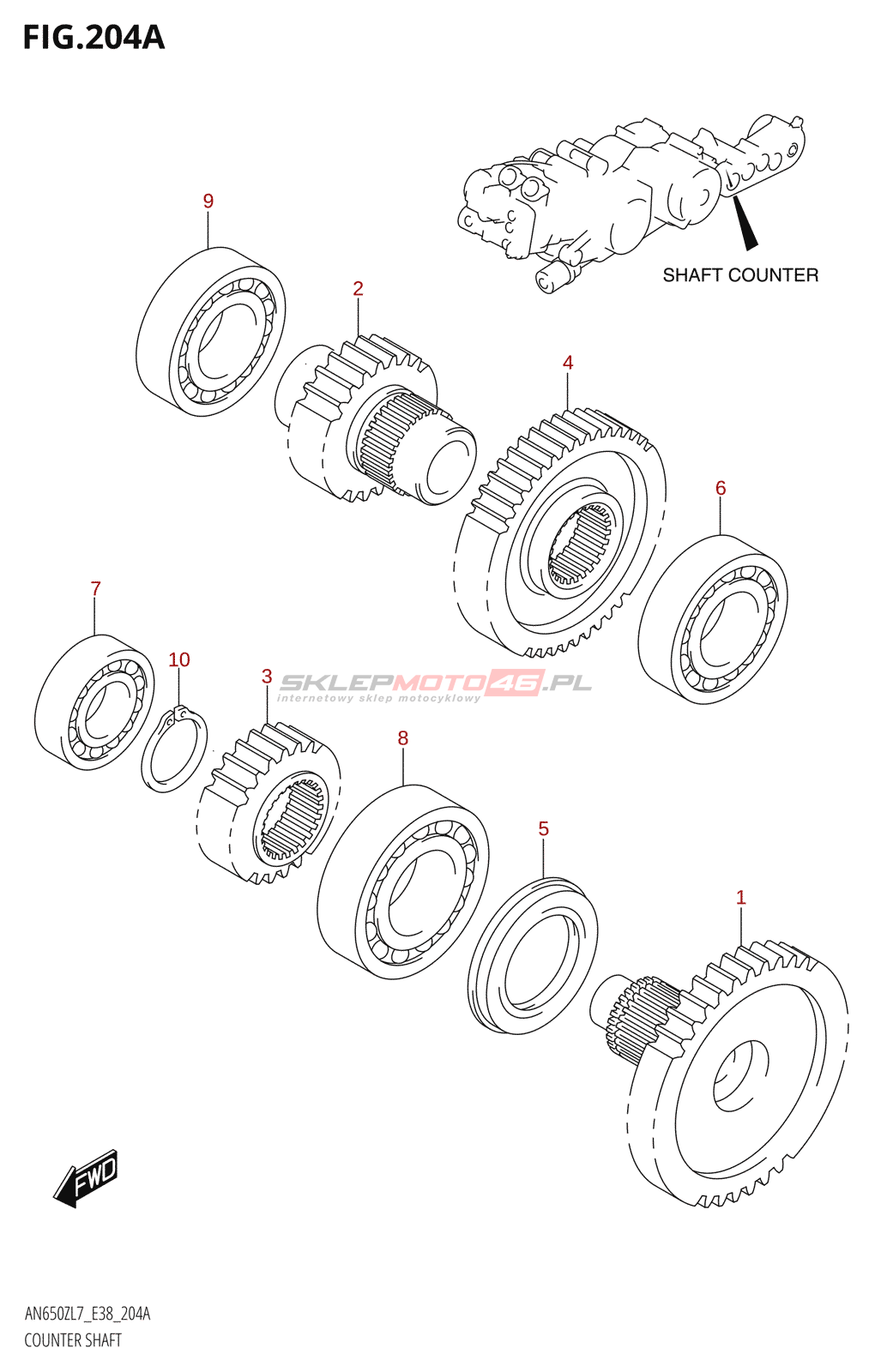 FIG.204A

SHAFT COUNTER

9

2

4

6

7

10

3

SKLEPMOTO46.PL
internetowy sklep motocyklowy

8

5

1

FWD

AN650ZL7_E38_204A
COUNTER SHAFT