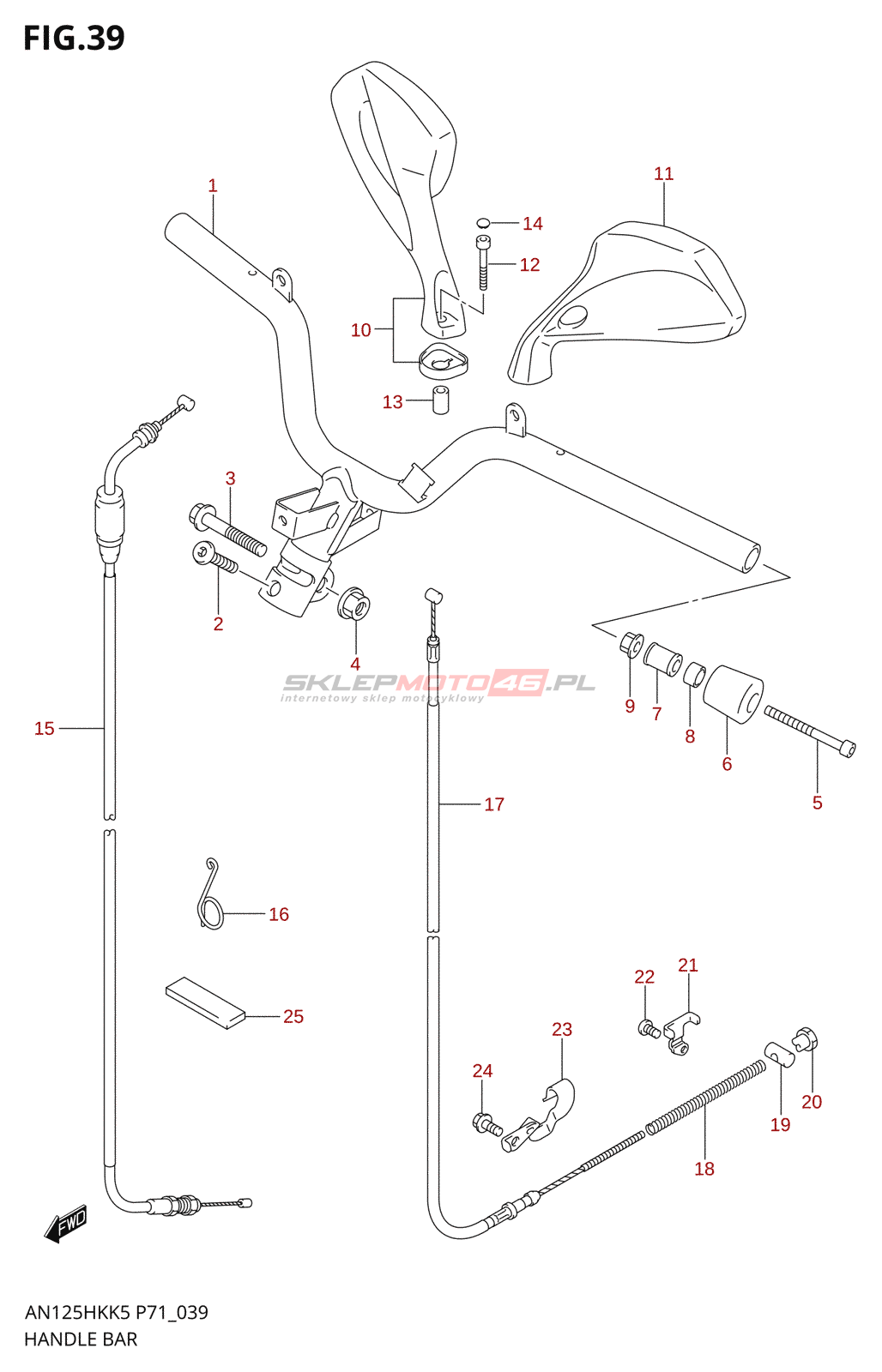 FIG.39

1
11
14
12
10
13
3
2
4
SKLEPMOTO46.PL
internetowy sklep motocyklowy
9
7
8
6
5
15
17
16
25
22
21
23
24
20
19
18
FWD

AN125HKK5 P71_039
HANDLE BAR