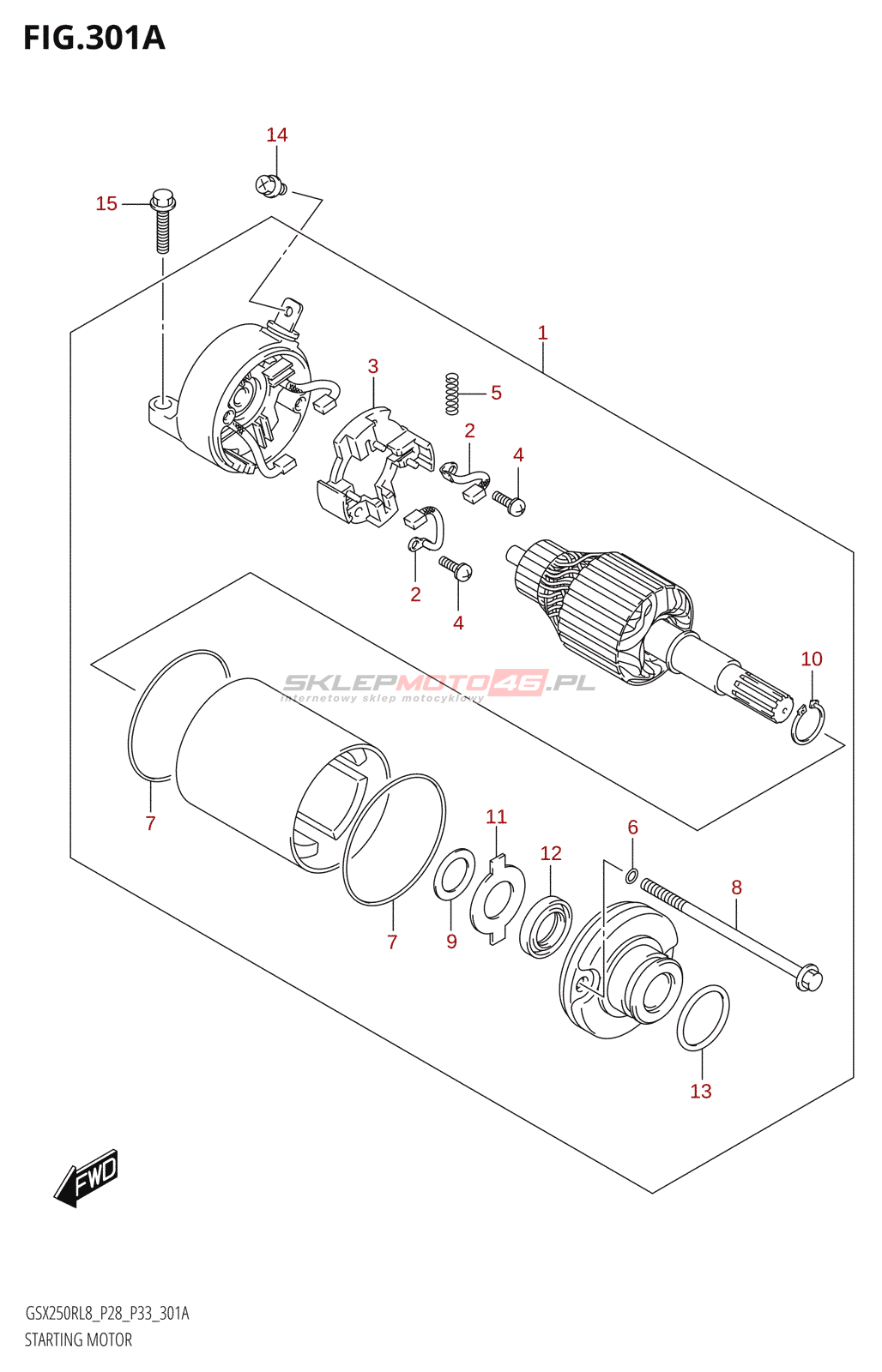 FIG.301A

14
15
1
3
5
2
4
2
4
10
SKLEPMOTO46.PL
internetowy sklep motocyklowy
7
11
6
12
8
7
9
13
FWD

GSX250RL8_P28_P33_301A
STARTING MOTOR