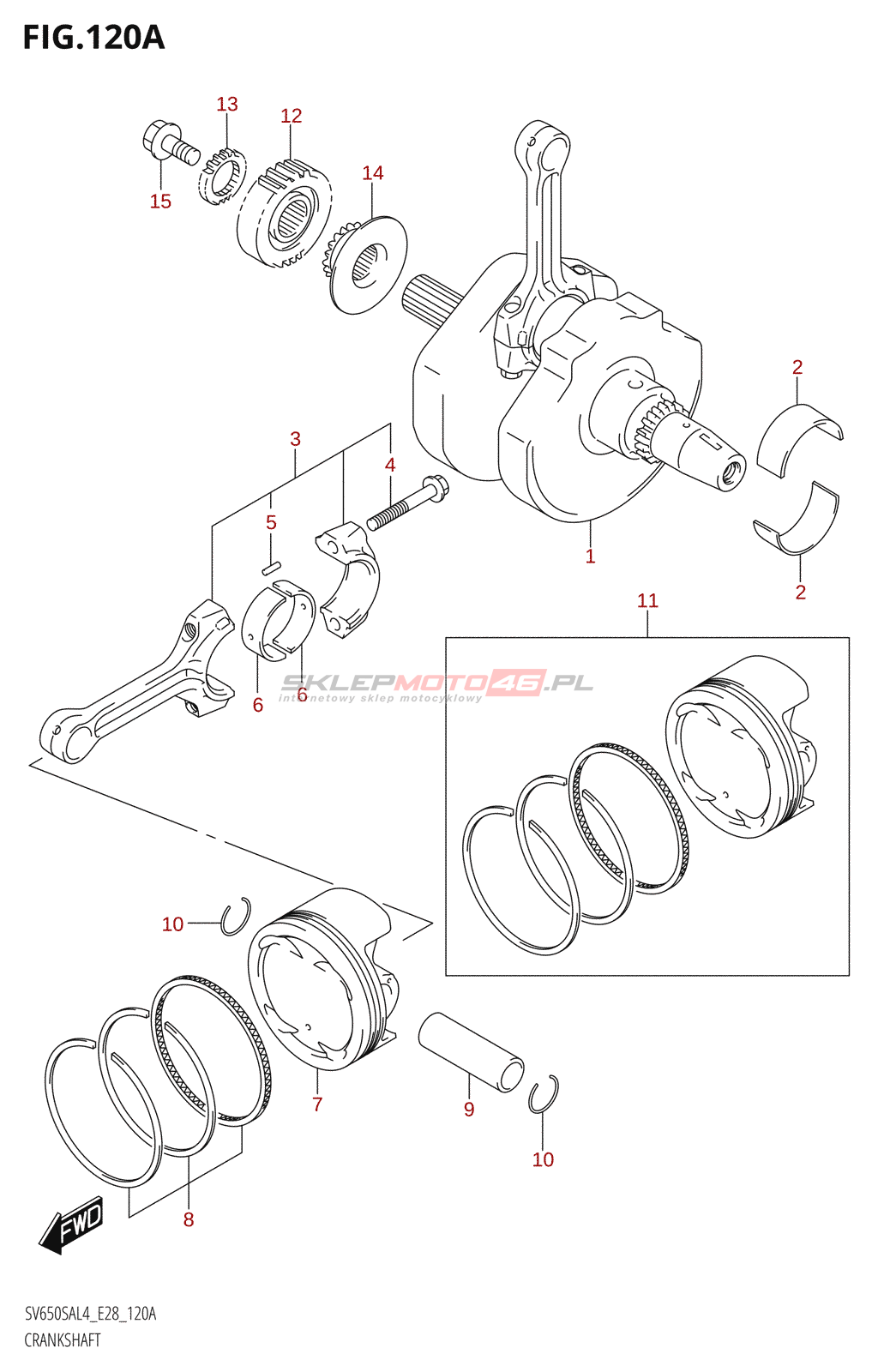 FIG.120A

13
12
15
14
2
3
4
5
1
2
11
6
6
SKLEPMOTO46.PL
internetowy sklep motocyklowy
10
7
9
10
8
FWD

SV650SAL4_E28_120A
CRANKSHAFT