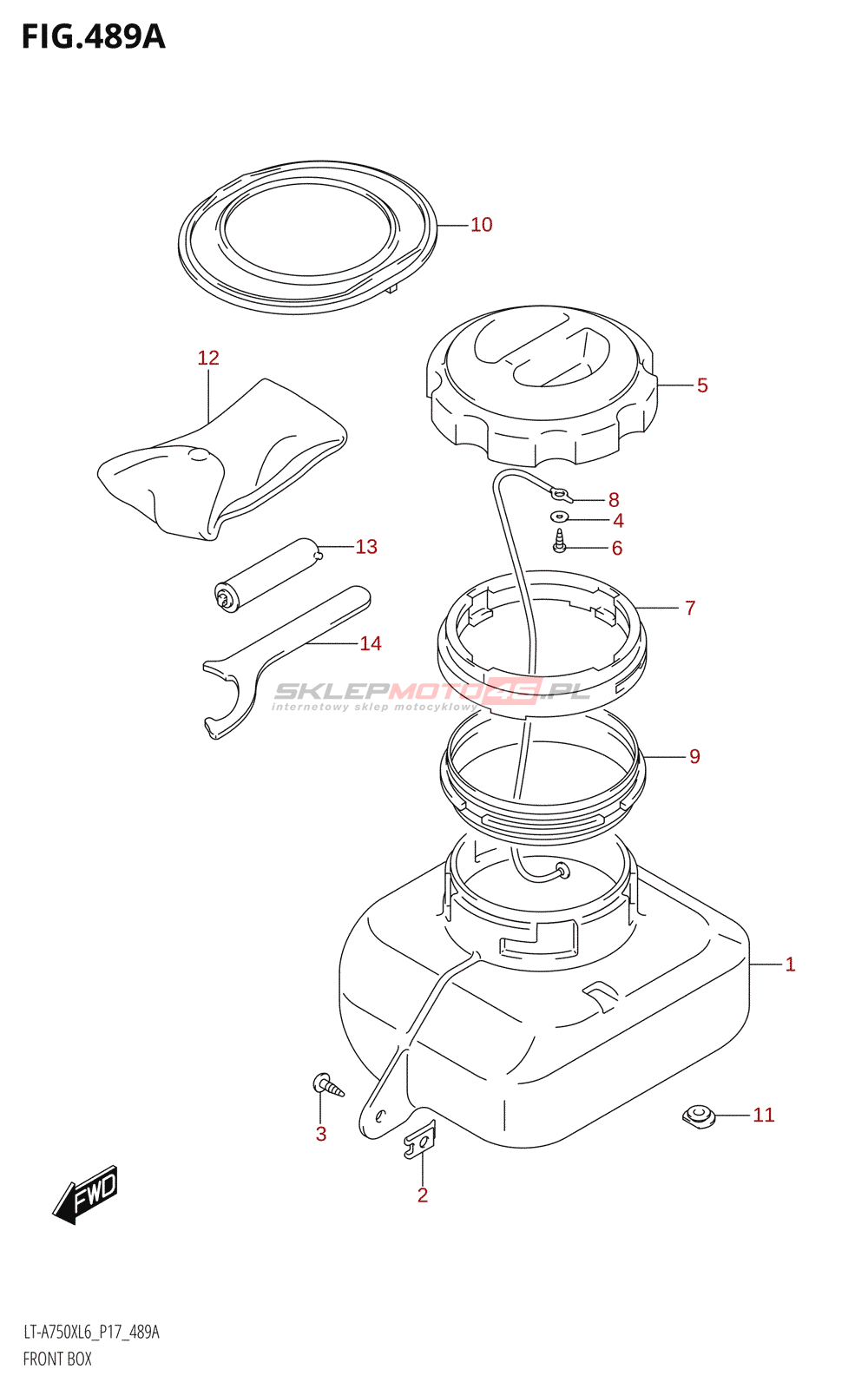 FIG.489A

10

12

5

8

4

6

13

7

14

SKLEPMOTO46.PL
internetowy sklep motocyklowy

9

1

3

11

2

FWD

LT-A750XL6_P17_489A
FRONT BOX