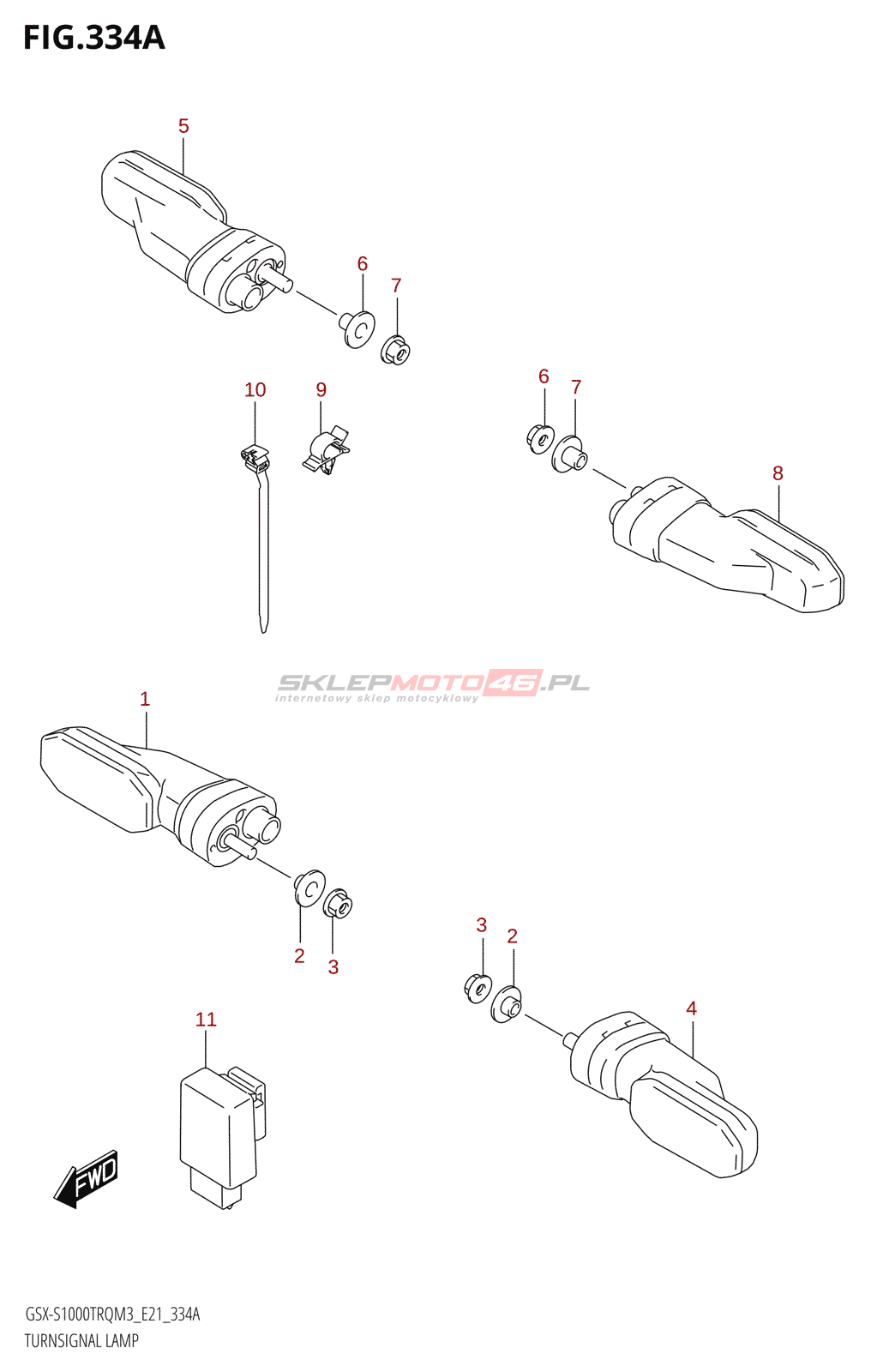 FIG.334A

5

6

7

10

9

6

7

8

SKLEPMOTO46.PL
internetowy sklep motocyklowy

1

2

3

3

2

4

11

FWD

GSX-S1000TRQM3_E21_334A
TURNSIGNAL LAMP