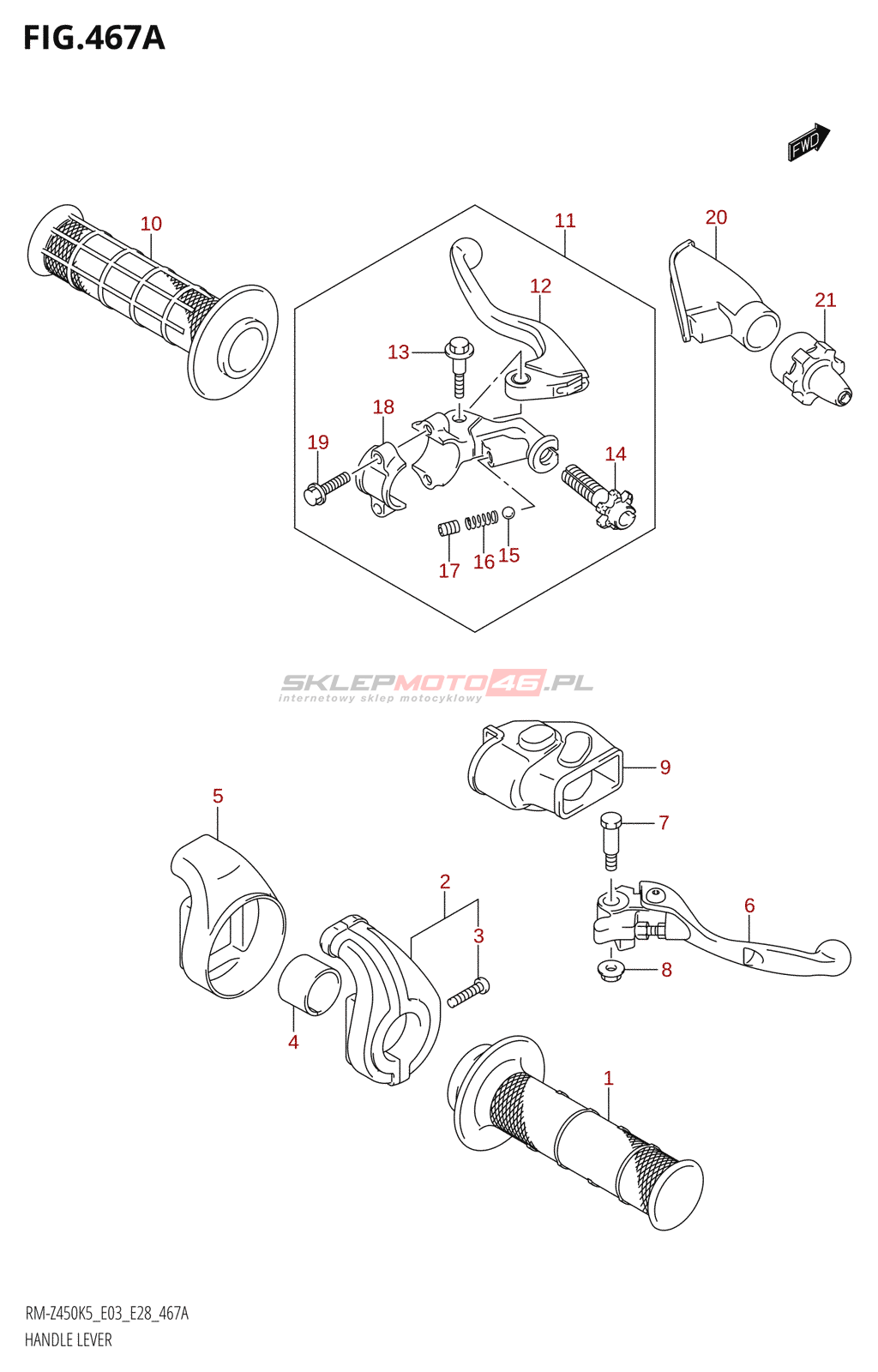 FIG.467A

FWD

10
11
20
12
21
13
18
19
14
17
16
15

SKLEPMOTO46.PL
internetowy sklep motocyklowy

9
5
7
2
6
3
8
4
1

RM-Z450K5_E03_E28_467A
HANDLE LEVER