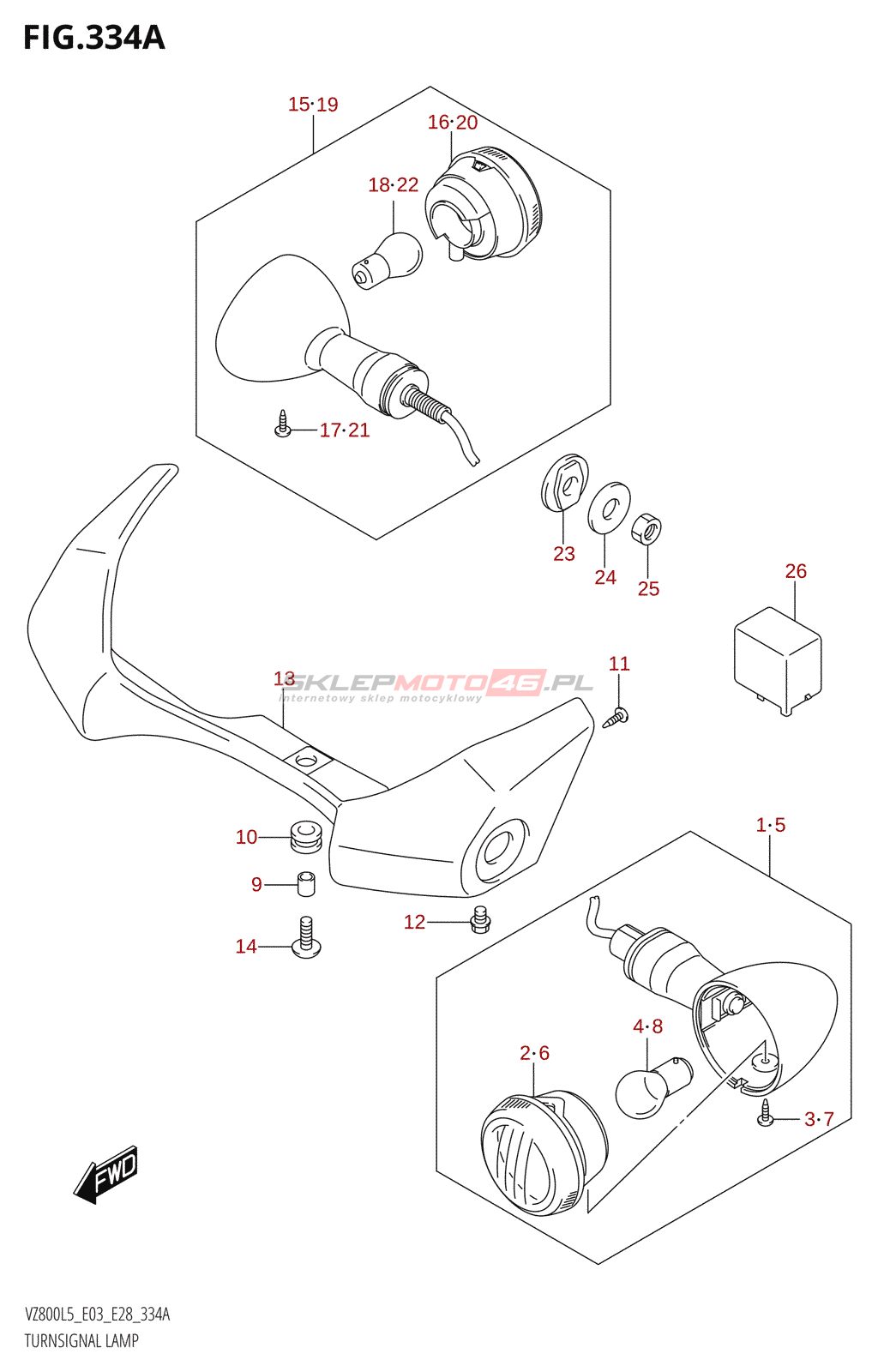 FIG.334A

15·19

16·20

18·22

17·21

23

24

25

26

13

SKLEPMOTO46.PL
internetowy sklep motocyklowy

11

10

9

14

12

1·5

4·8

2·6

3·7

FWD

VZ800L5_E03_E28_334A
TURNSIGNAL LAMP