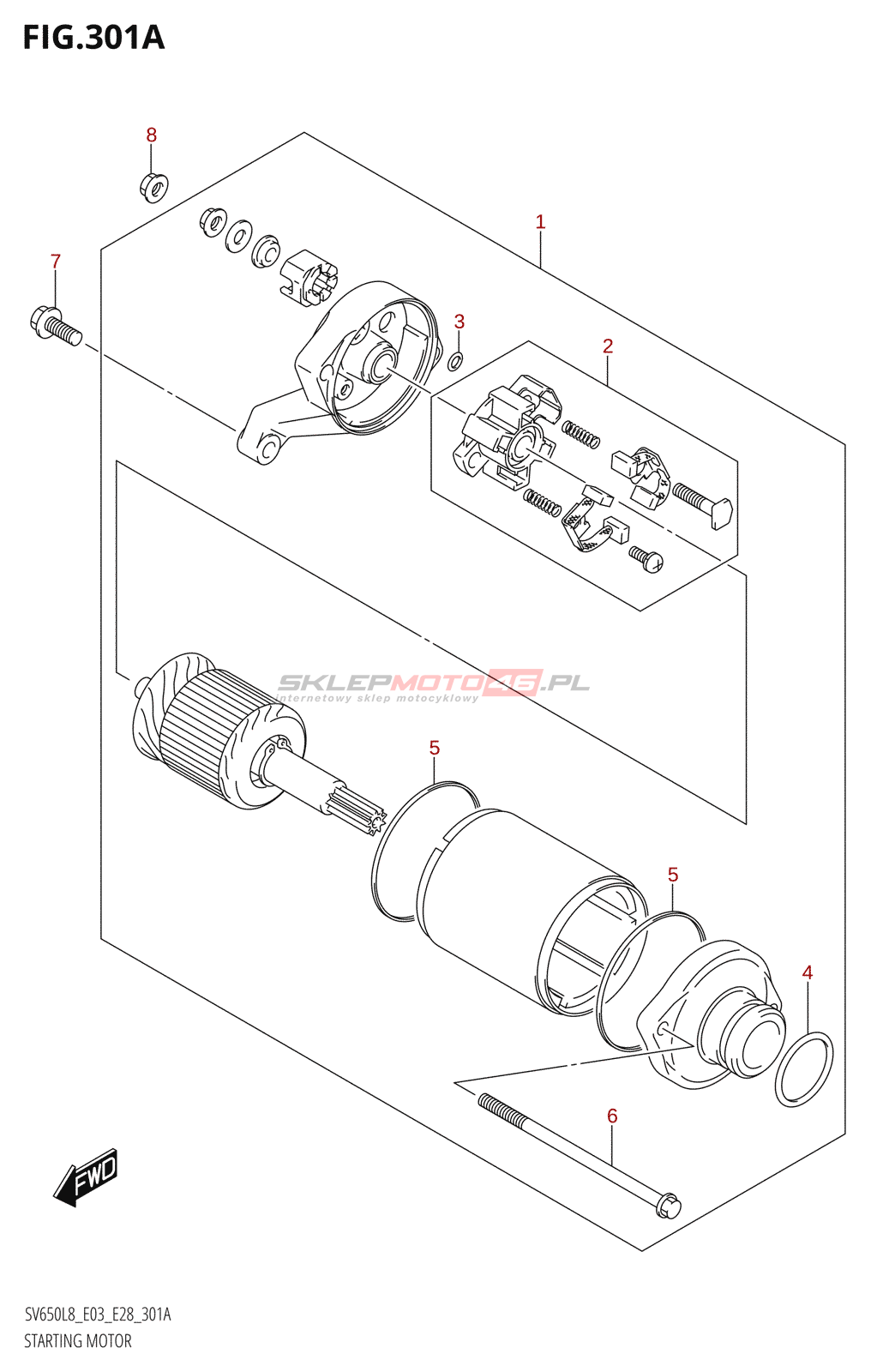 FIG.301A

8

1

7

3

2

SKLEPMOTO46.PL
internetowy sklep motocyklowy

5

5

4

6

FWD

SV650L8_E03_E28_301A
STARTING MOTOR