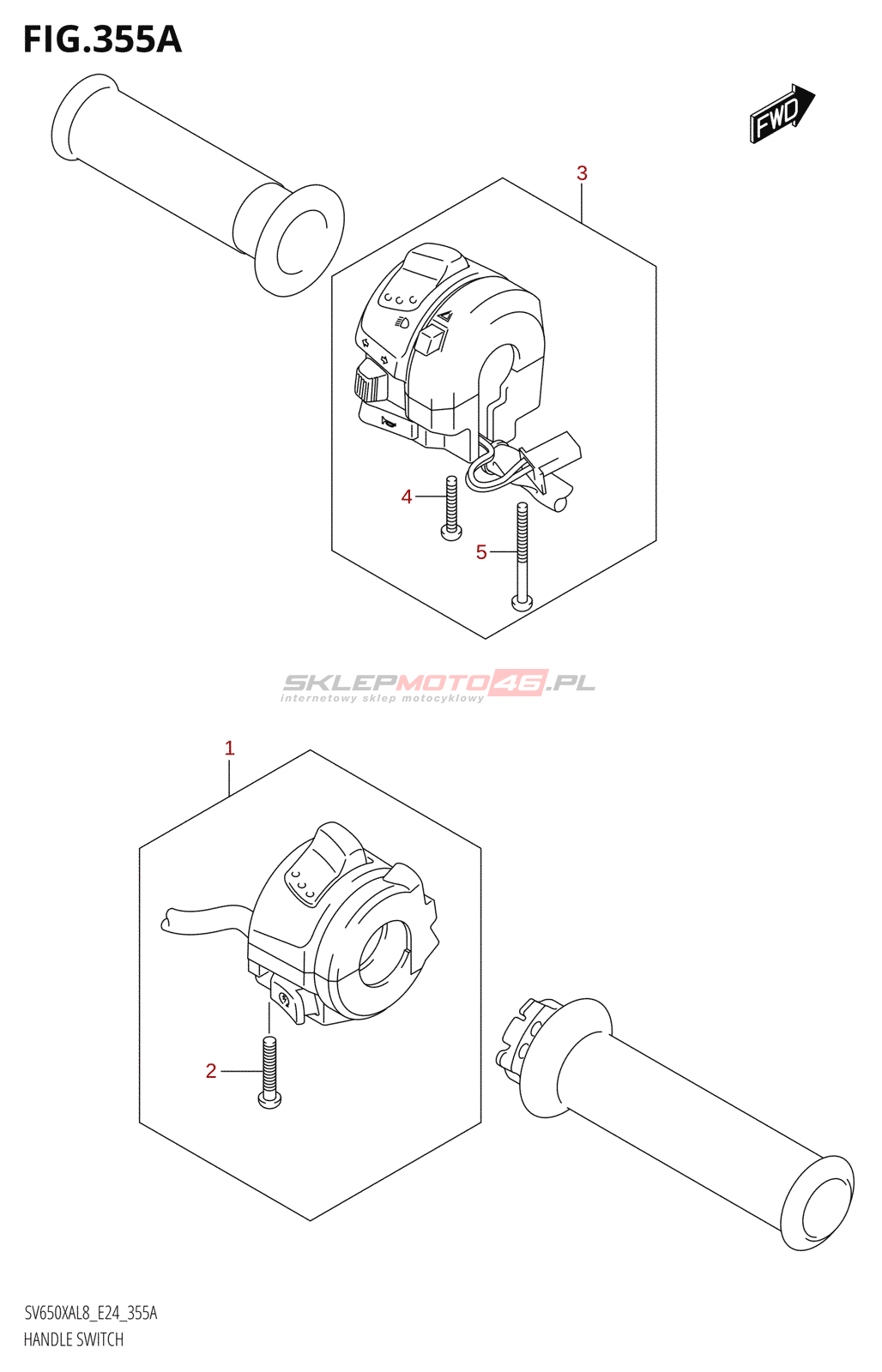 FIG.355A

FWD

3

4

5

SKLEPMOTO46.PL
internetowy sklep motocyklowy

1

2

SV650XAL8_E24_355A
HANDLE SWITCH