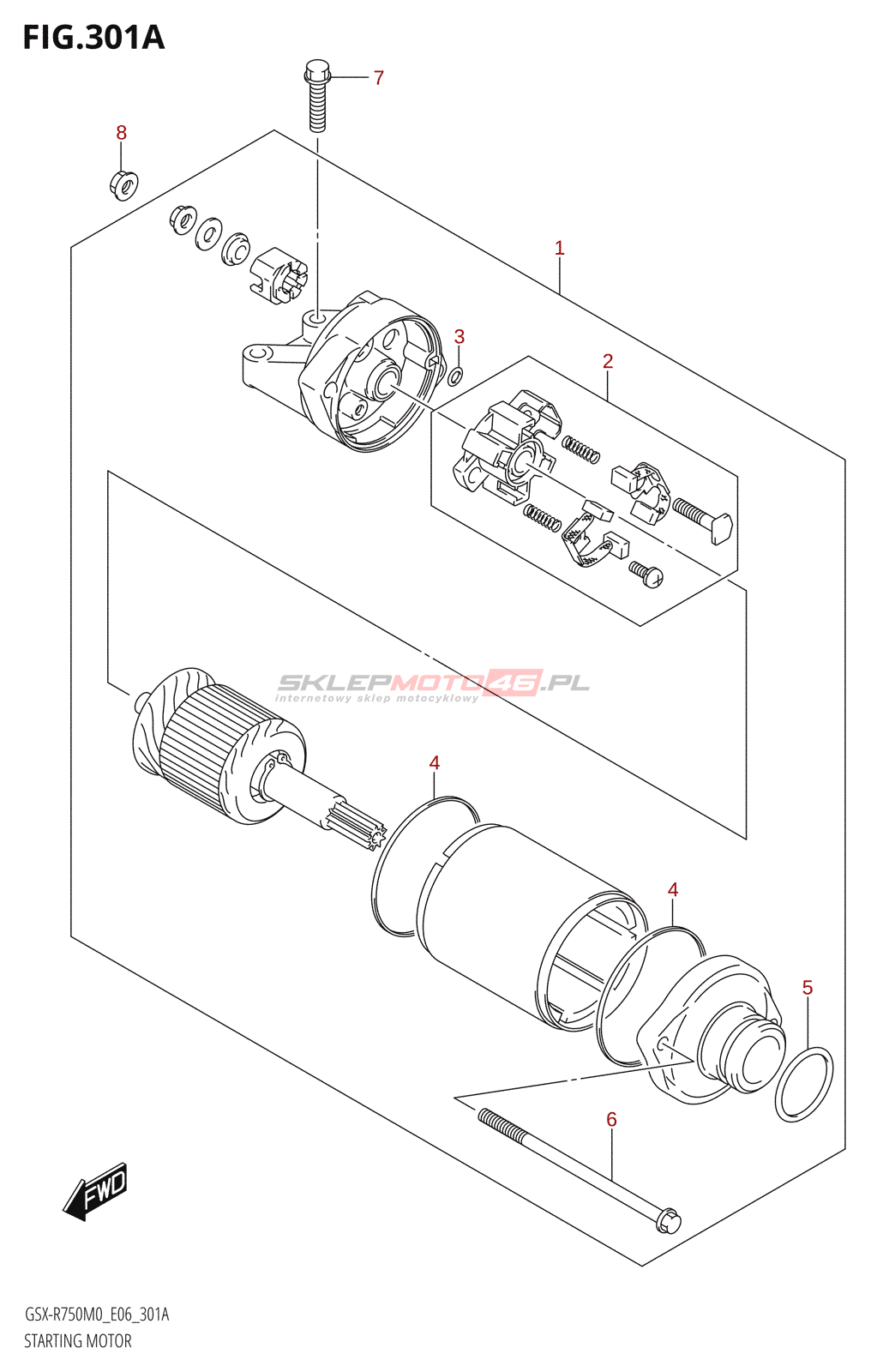 FIG.301A

7

8

1

3

2

SKLEPMOTO46.PL
internetowy sklep motocyklowy

4

4

5

6

FWD

GSX-R750M0_E06_301A
STARTING MOTOR