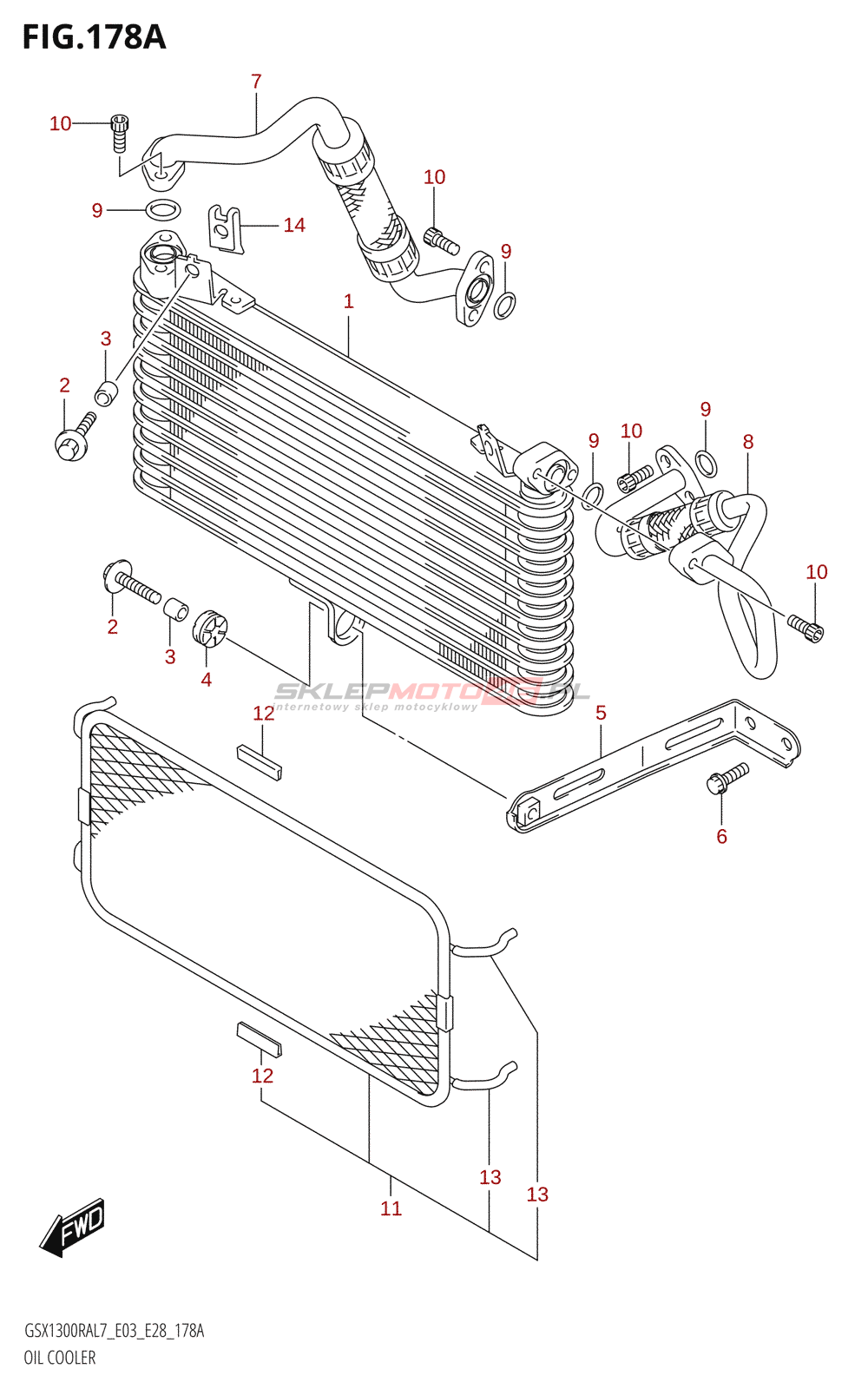 FIG.178A

7
10
10
9
14
9
1
3
2
9
10
9
8
10
2
3
4
SKLEPMOTO24.PL
internetowy sklep motocyklowy
12
5
6
12
13
13
11
FWD

GSX1300RAL7_E03_E28_178A
OIL COOLER