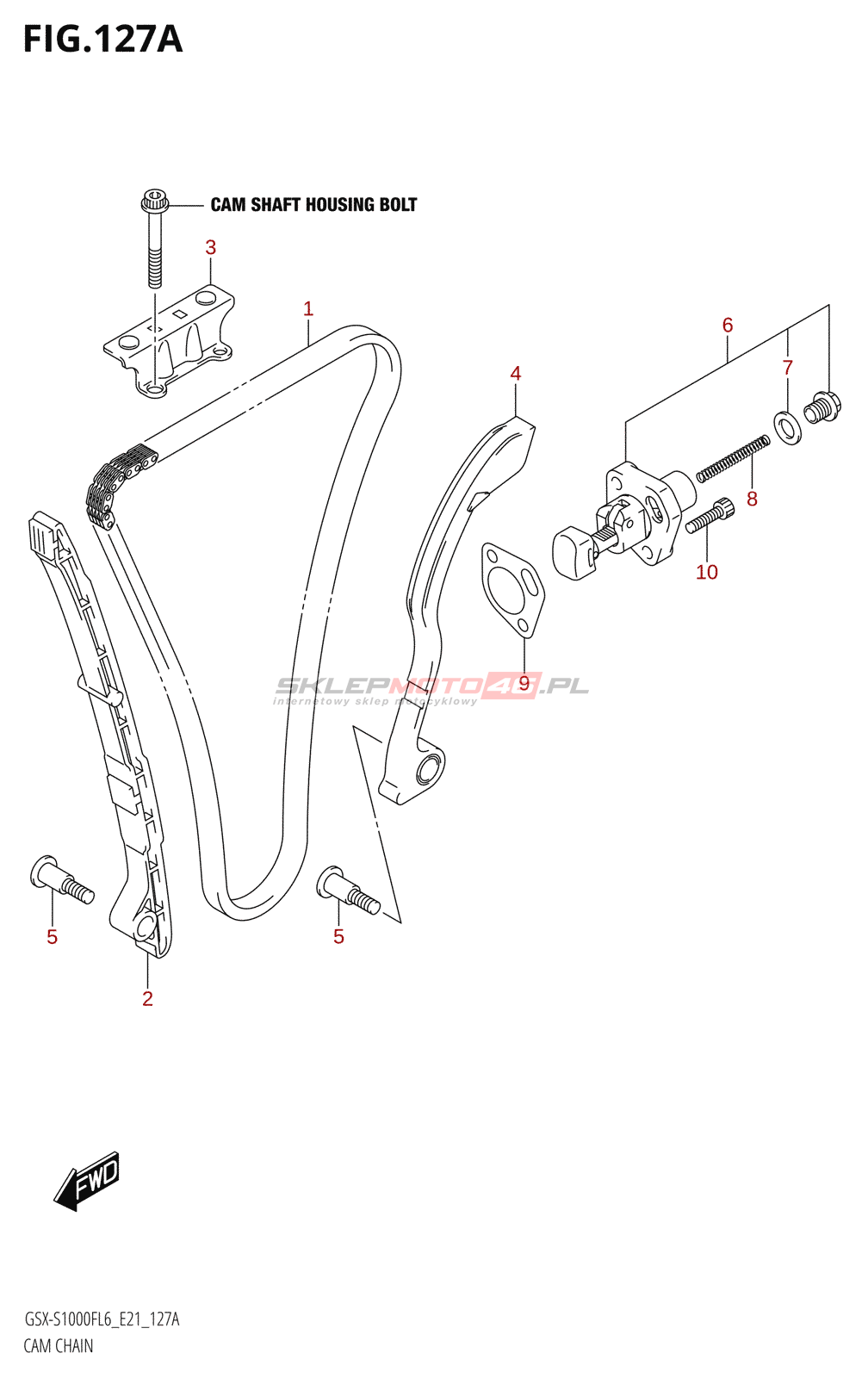 FIG.127A

CAM SHAFT HOUSING BOLT

3

1

6

7

4

8

10

9

SKLEPMOTO46.PL
internetowy sklep motocyklowy

5

5

2

FWD

GSX-S1000FL6_E21_127A
CAM CHAIN