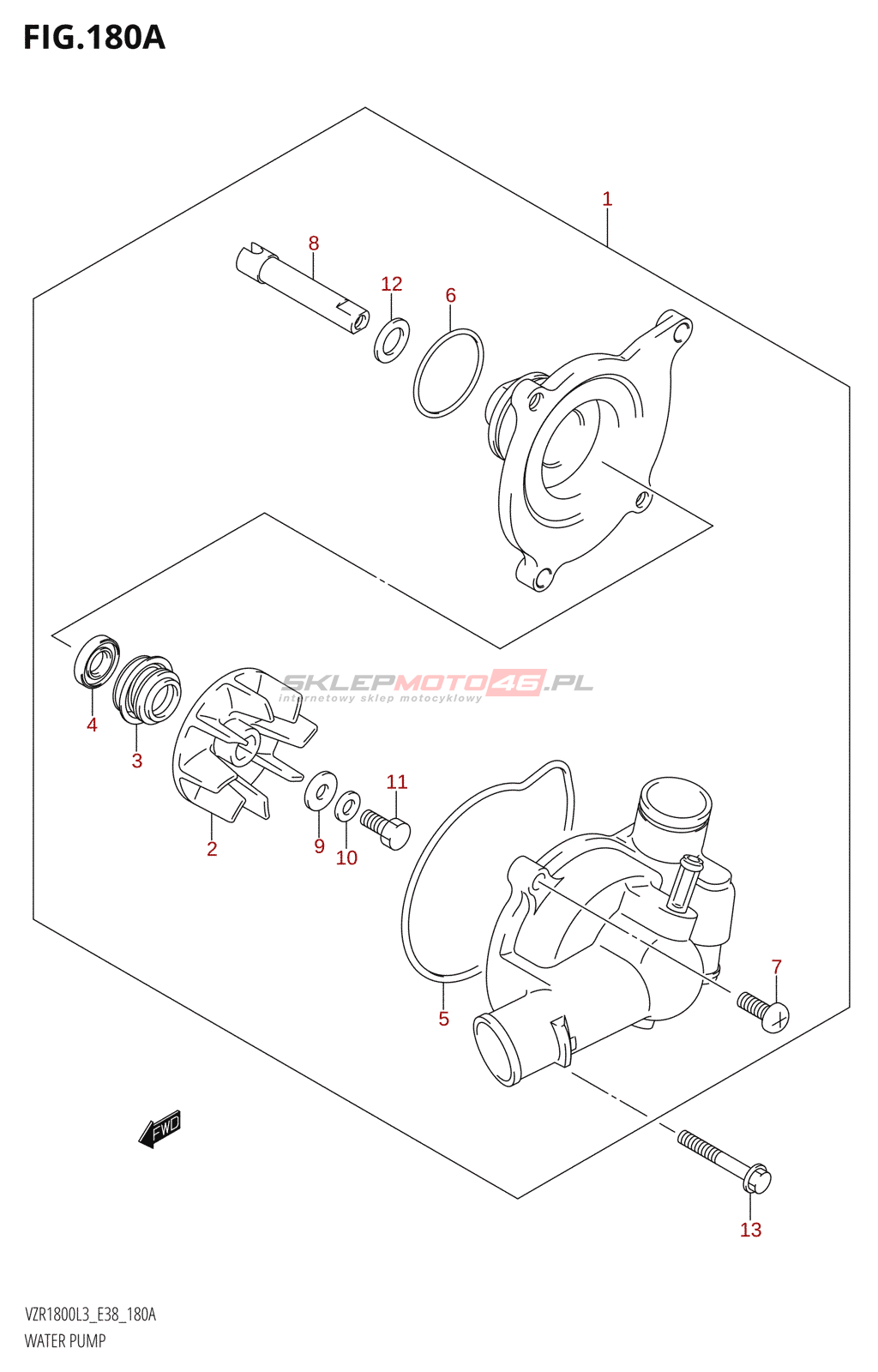 FIG.180A

1
8
12
6
SKLEPMOTO46.PL
internetowy sklep motocyklowy
4
3
2
9
10
11
5
7
FWD
13

VZR1800L3_E38_180A
WATER PUMP