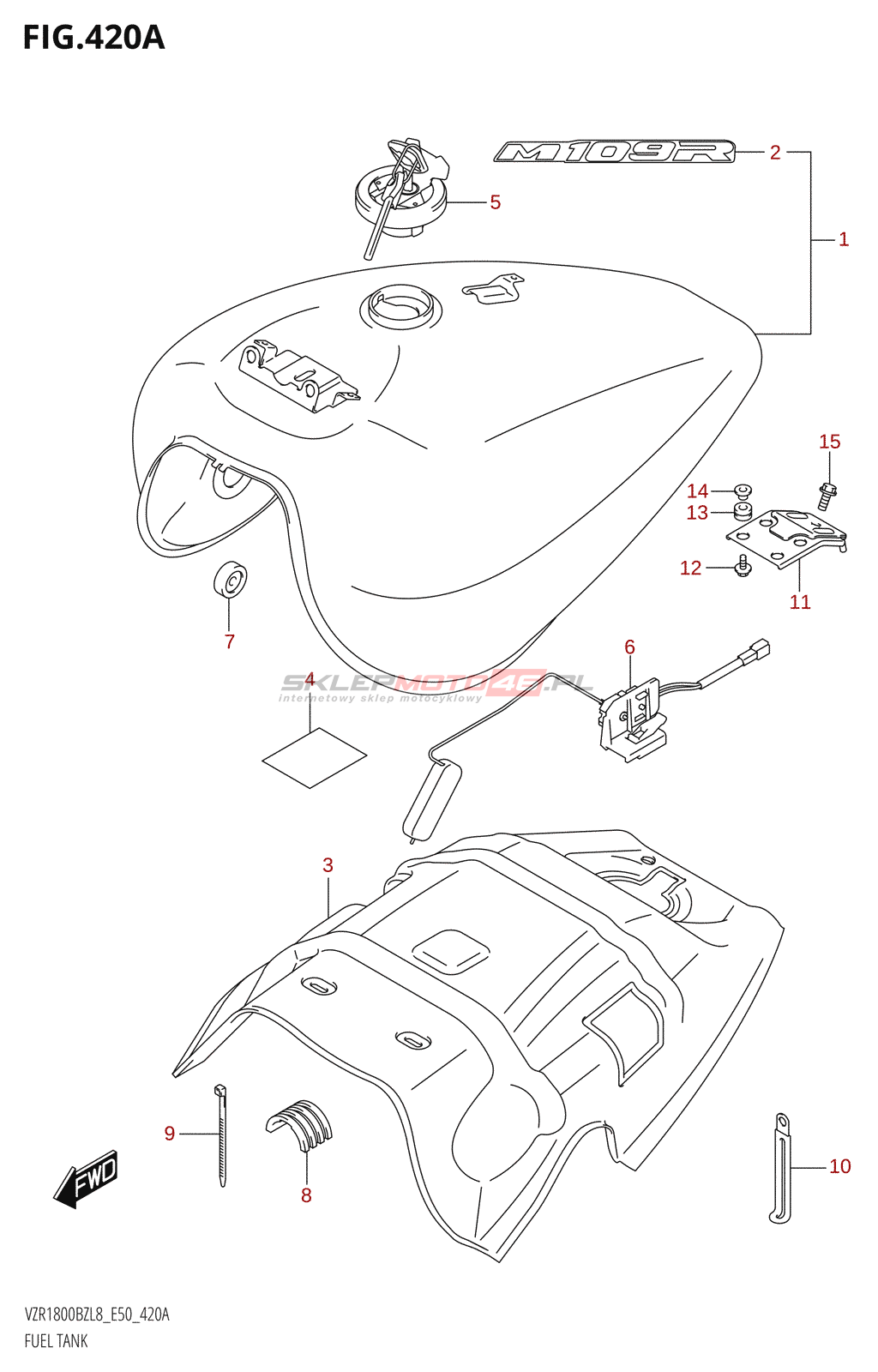 FIG.420A

M109R

2
1
5
15
14
13
12
11
7
6
4
SKLEPMOTO46.PL
internetowy sklep motocyklowy
3
9
8
10
FWD

VZR1800BZL8_E50_420A
FUEL TANK