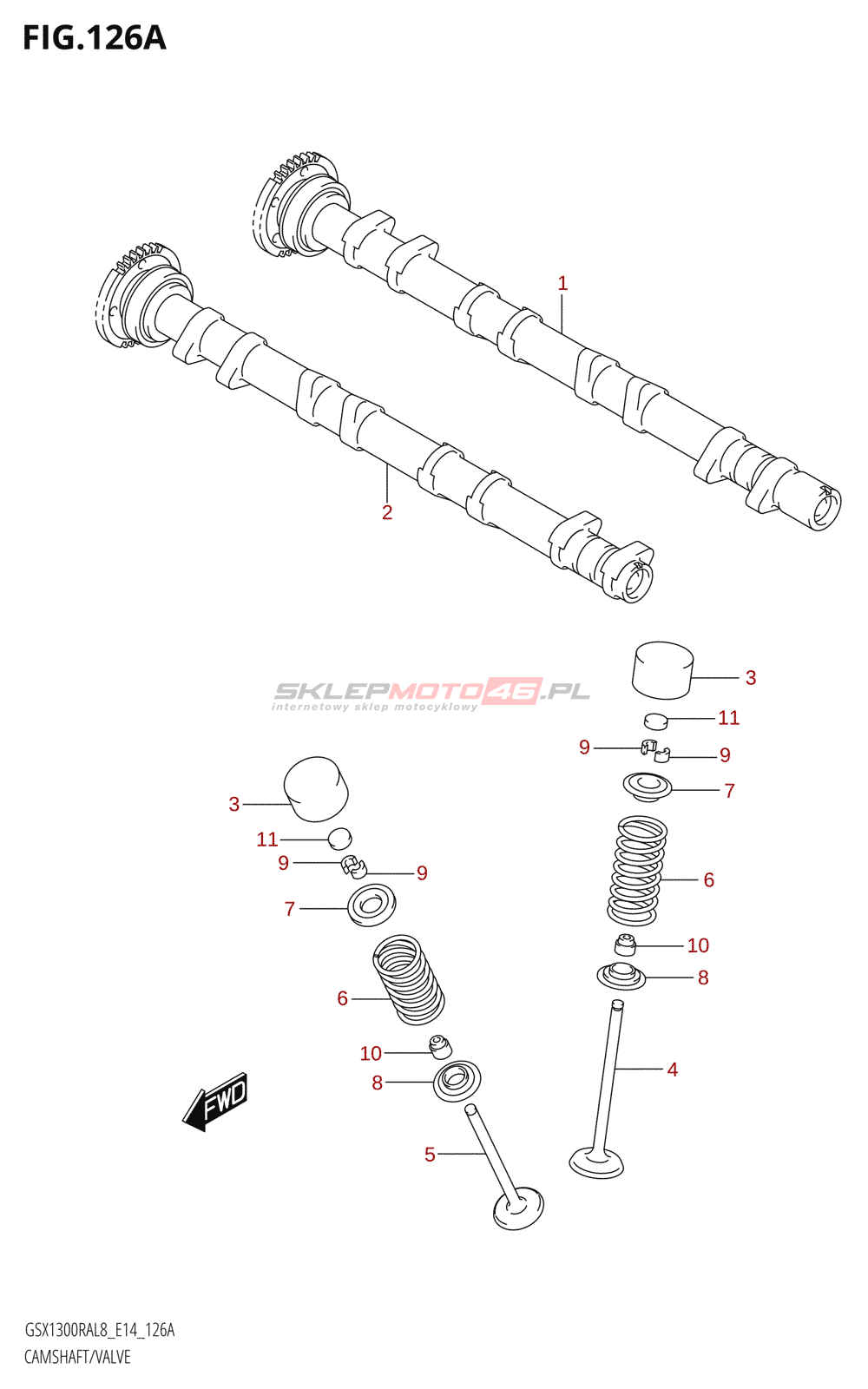 FIG.126A

1

2

SKLEPMOTO46.PL
internetowy sklep motocyklowy

3
11
9
9
7
6
10
8
4

3
11
9
9
7
6
10
8
5

FWD

GSX1300RAL8_E14_126A
CAMSHAFT/VALVE