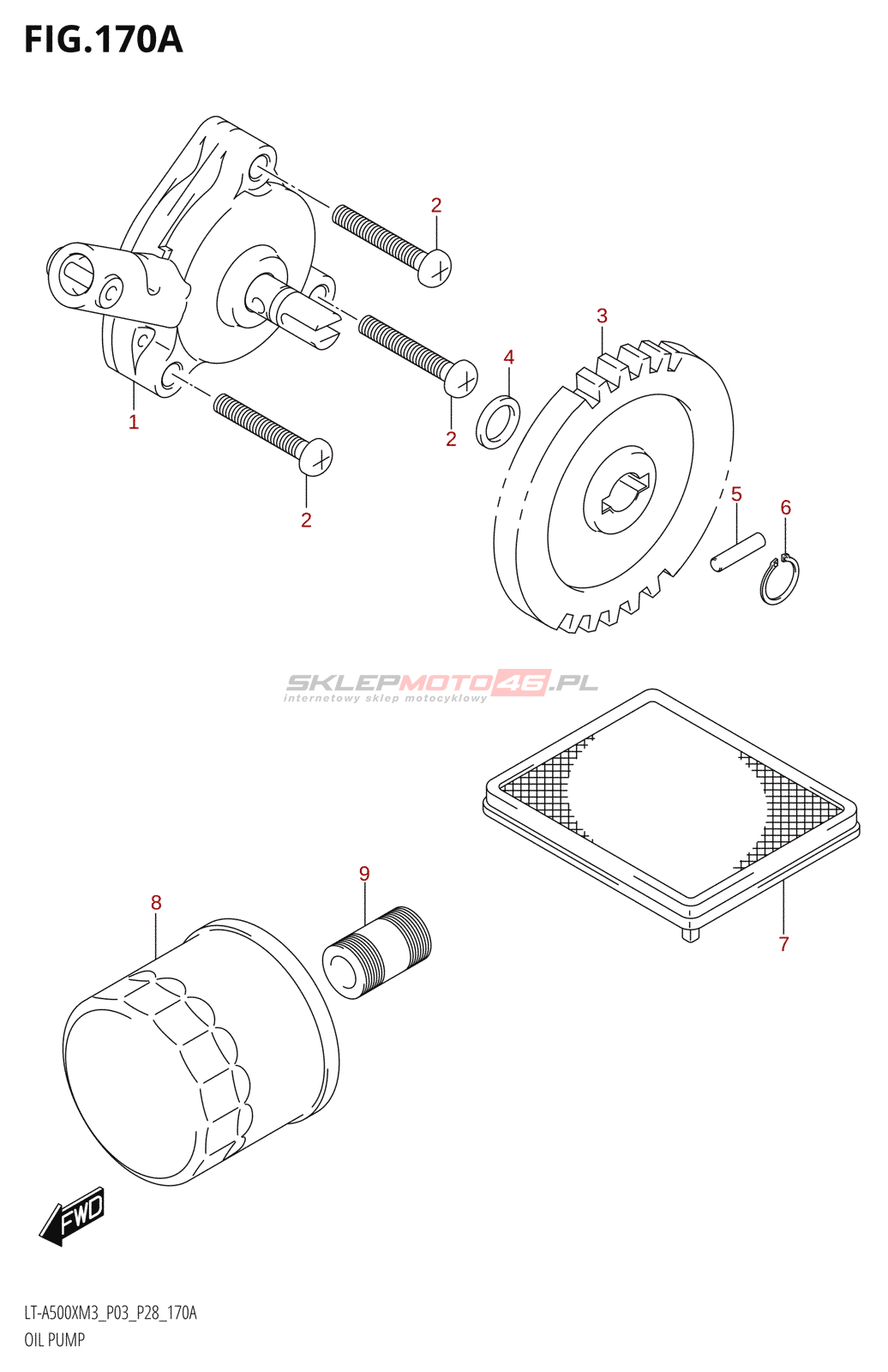 FIG.170A

2

3

4

1

2

2

5

6

SKLEPMOTO46.PL
internetowy sklep motocyklowy

9

8

7

FWD

LT-A500XM3_P03_P28_170A
OIL PUMP