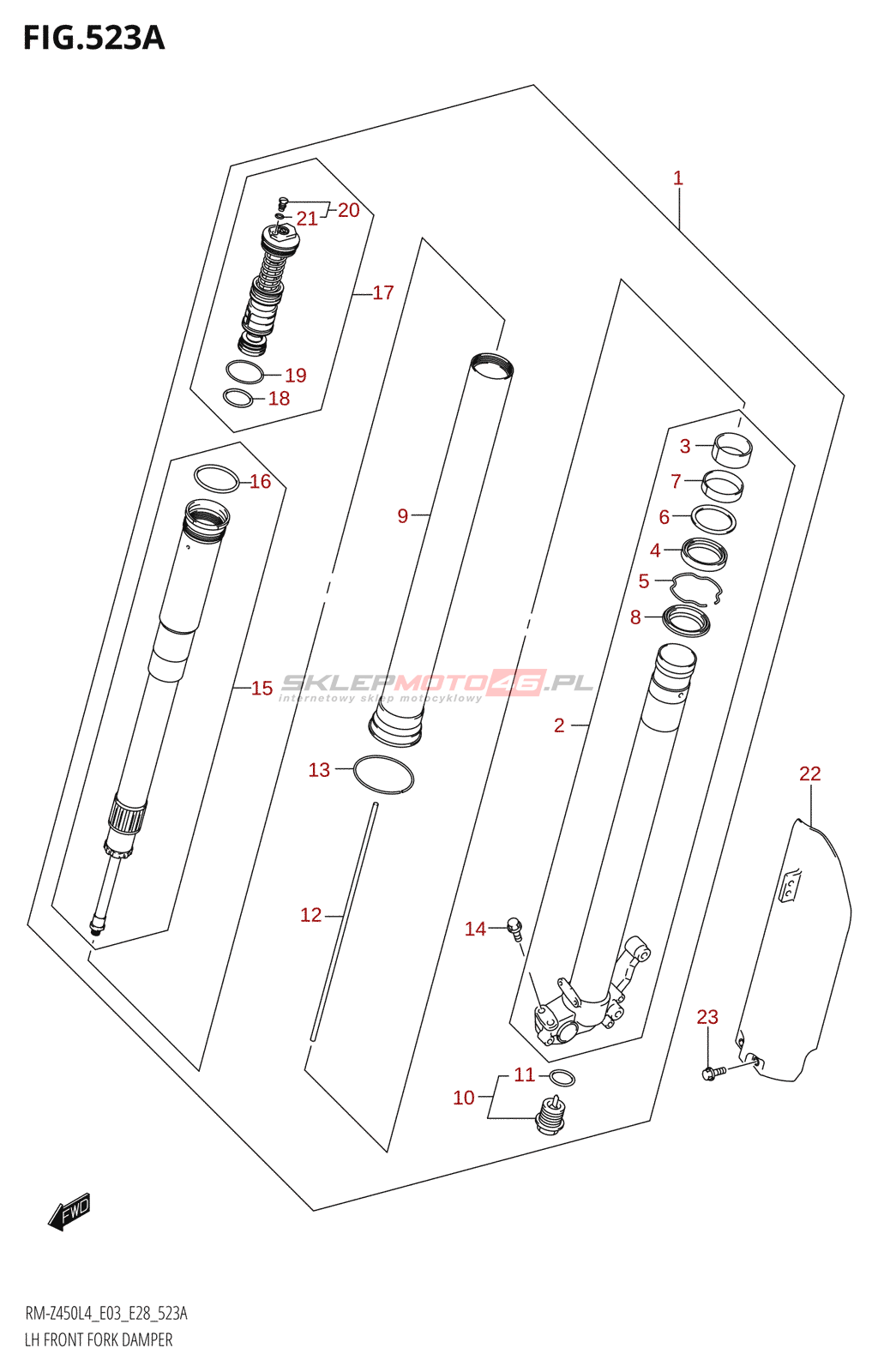 FIG.523A

1
20
21
17
19
18
16
9
3
7
6
4
5
8
15
SKLEPMOTO46.PL
internetowy sklep motocyklowy
2
13
22
12
14
23
11
10
FWD

RM-Z450L4_E03_E28_523A
LH FRONT FORK DAMPER