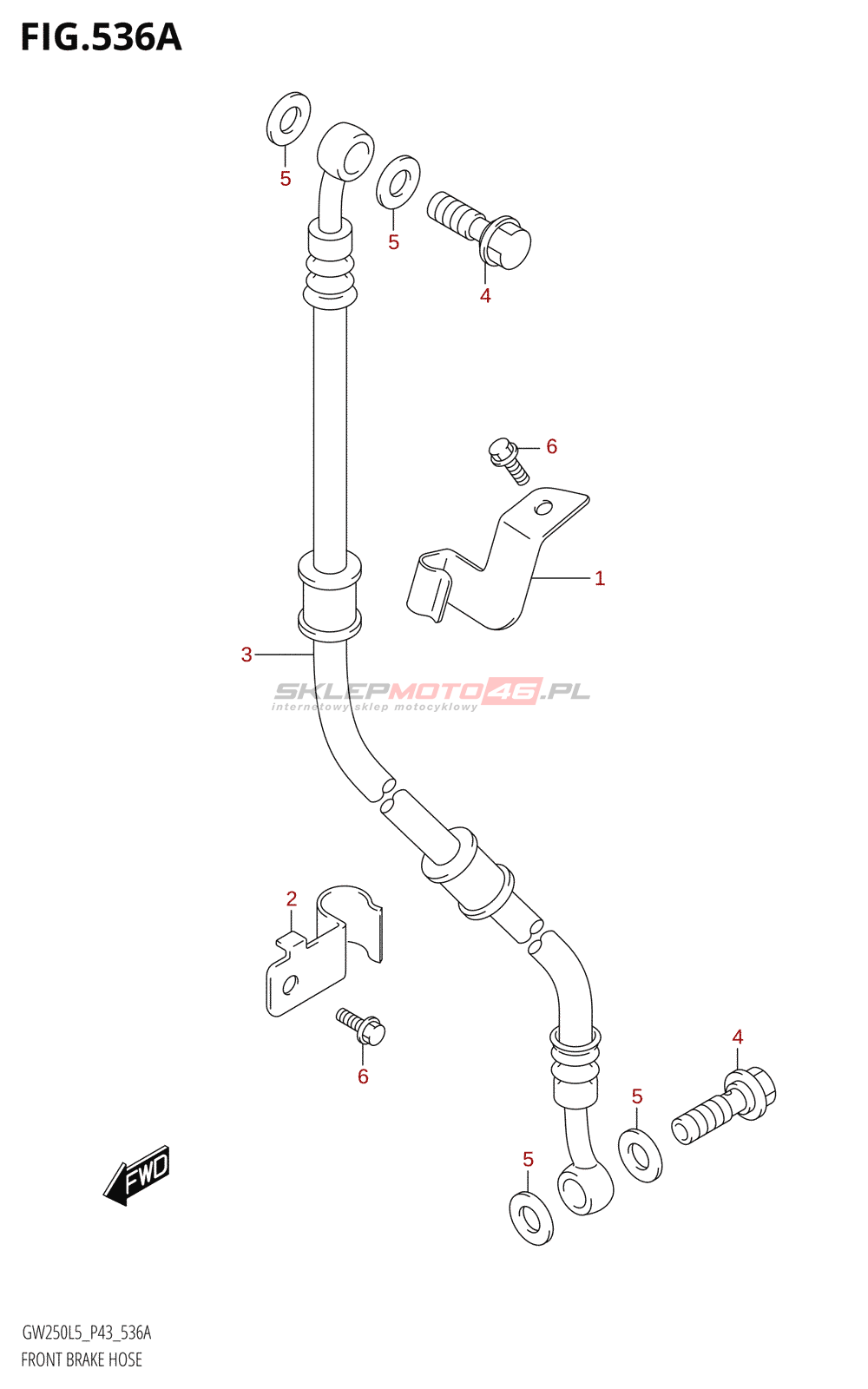 FIG.536A

5

5

4

6

1

3

SKLEPMOTO46.PL
internetowy sklep motocyklowy

2

6

4

5

5

FWD

GW250L5_P43_536A
FRONT BRAKE HOSE