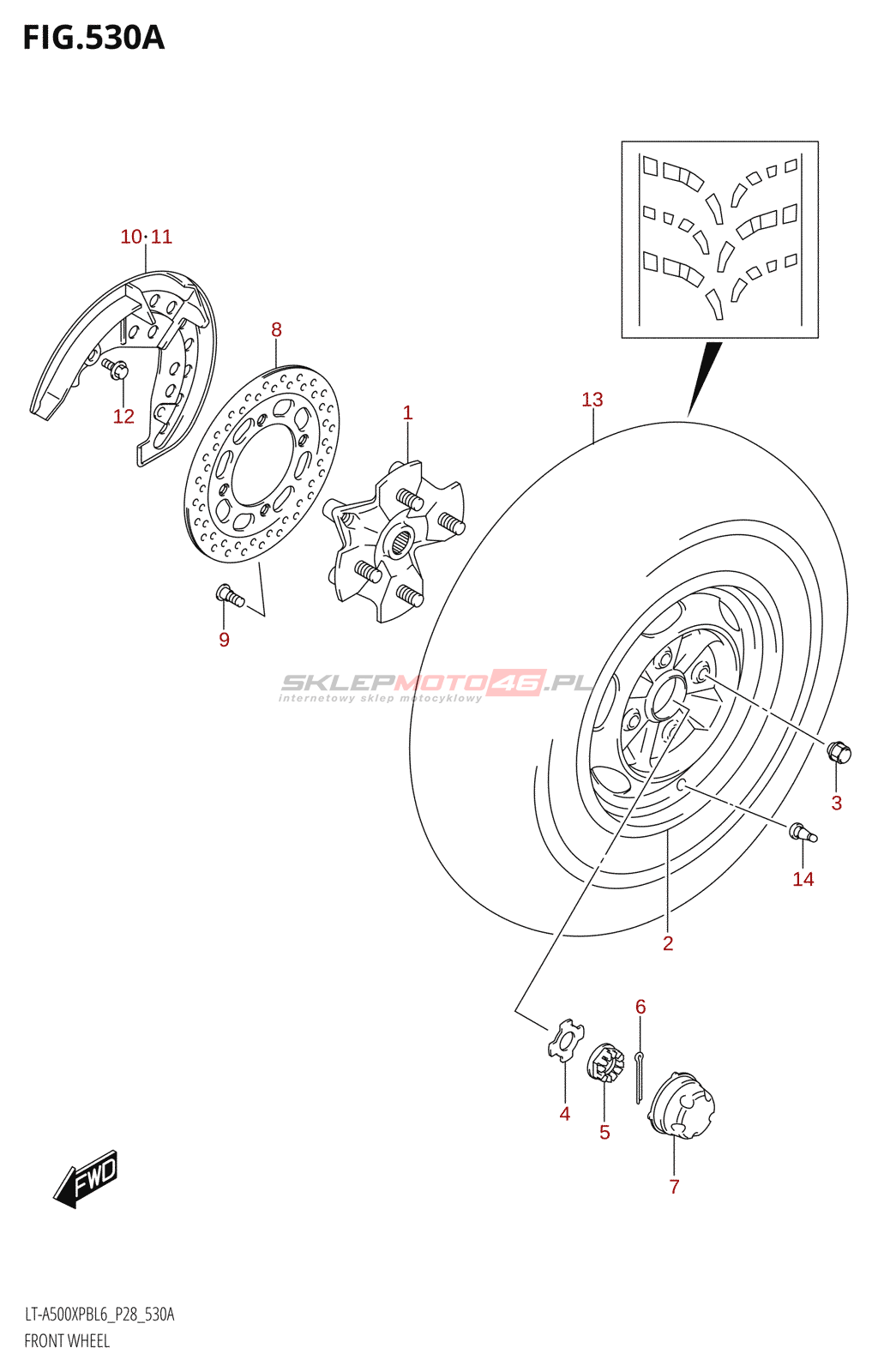 FIG.530A

10·11

8

12

1

13

9

SKLEPMOTO46.PL
internetowy sklep motocyklowy

3

14

2

6

4

5

7

FWD

LT-A500XPBL6_P28_530A
FRONT WHEEL