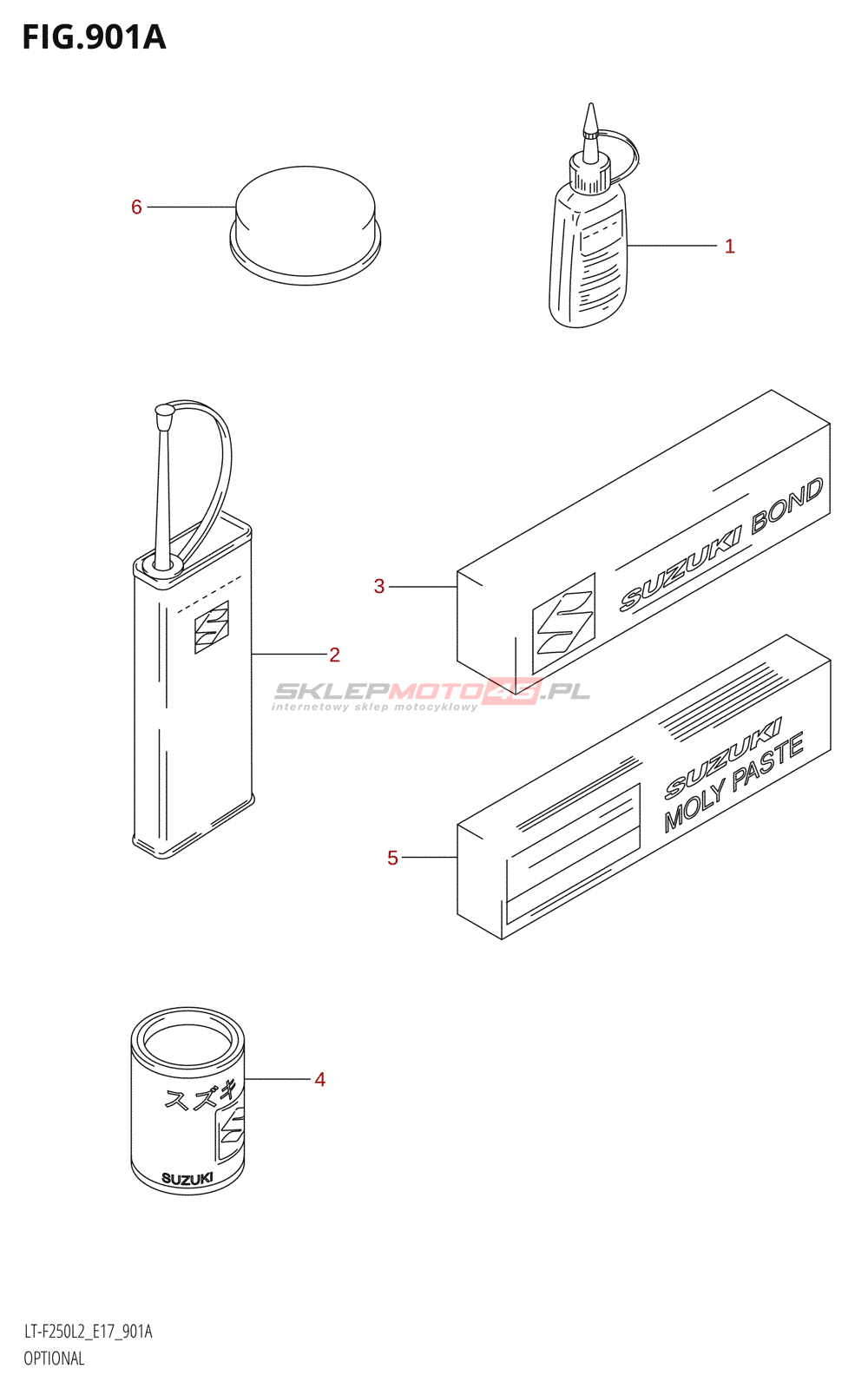 FIG.901A

6

1

2

3

SUZUKI BOND

SKLEPMOTO24.PL
internetowy sklep motocyklowy

SUZUKI
MOLY PASTE

5

4

スズキ

SUZUKI

LT-F250L2_E17_901A
OPTIONAL