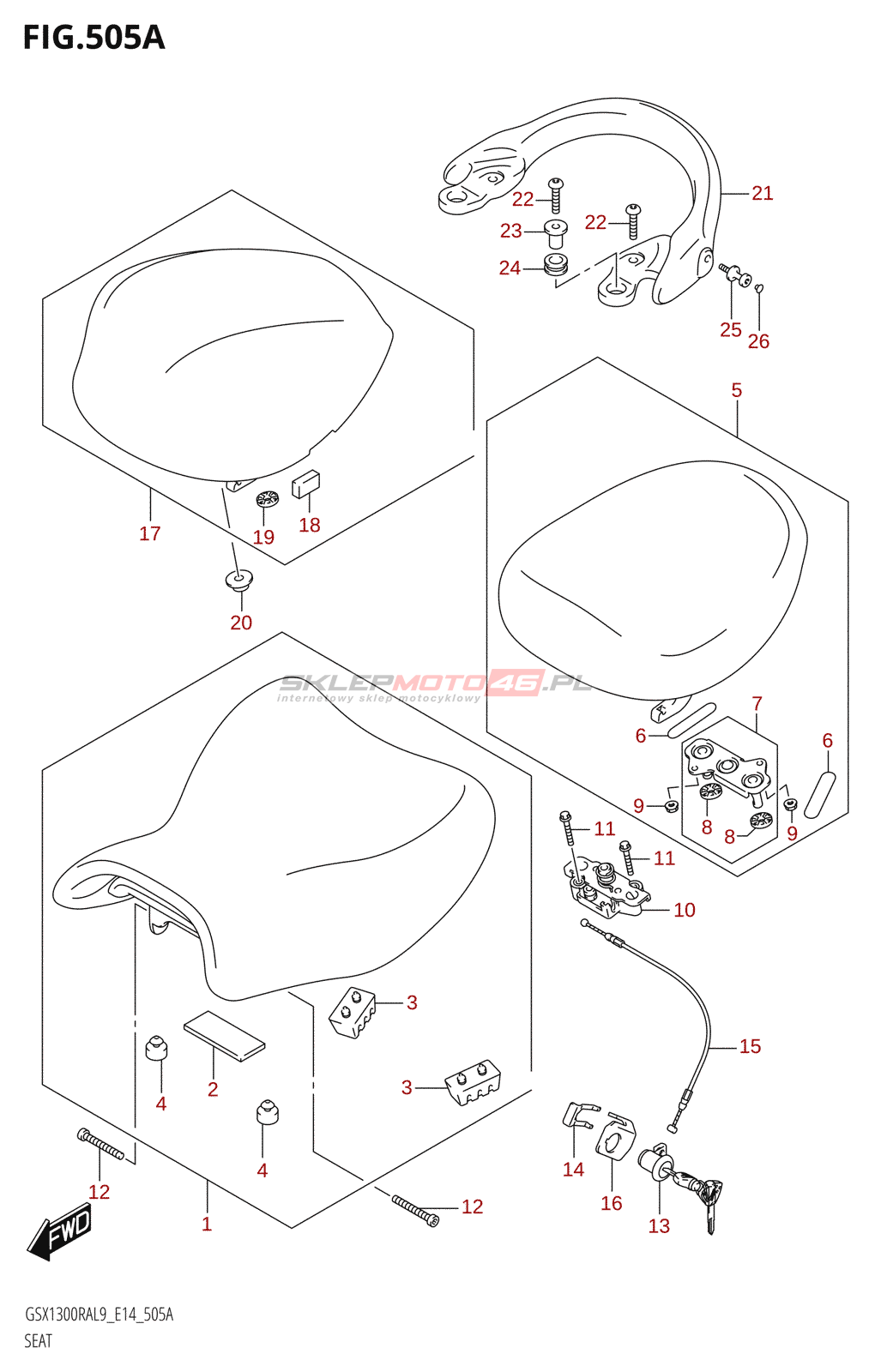 FIG.505A

21
22
22
23
24
25
26
5
17
19
18
20
SKLEPMOTO46.PL
internetowy sklep motocyklowy
7
6
6
9
8
8
9
11
11
10
3
3
2
4
4
15
14
16
13
12
12
1
FWD

GSX1300RAL9_E14_505A
SEAT