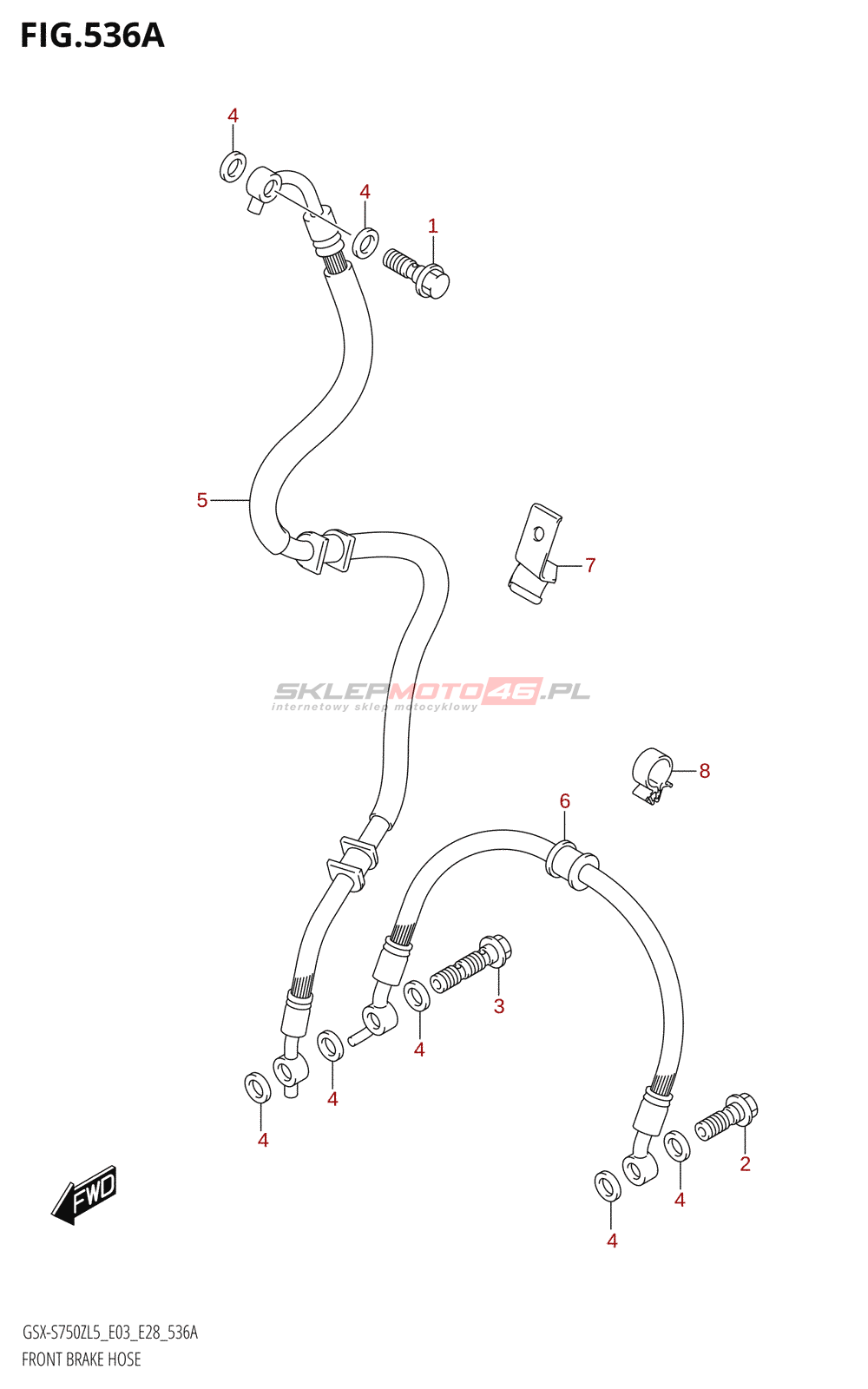 FIG.536A

4
4
1
5
7
SKLEPMOTO46.PL
internetowy sklep motocyklowy
8
6
3
4
4
4
2
4
4
FWD

GSX-S750ZL5_E03_E28_536A
FRONT BRAKE HOSE