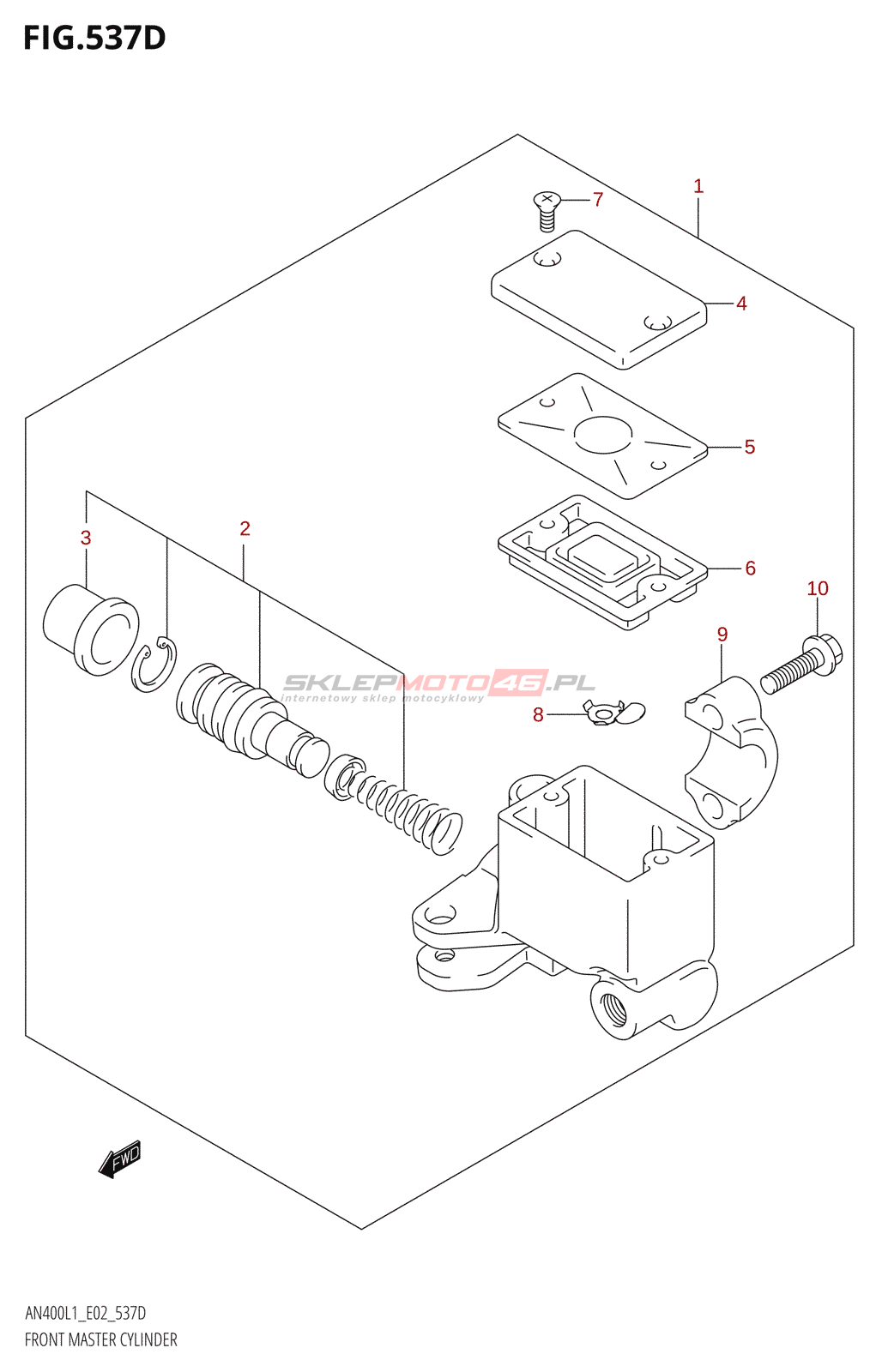 FIG.537D

1
7
4
5
3
2
6
10
9
SKLEPMOTO46.PL
internetowy sklep motocyklowy
8

FWD

AN400L1_E02_537D
FRONT MASTER CYLINDER