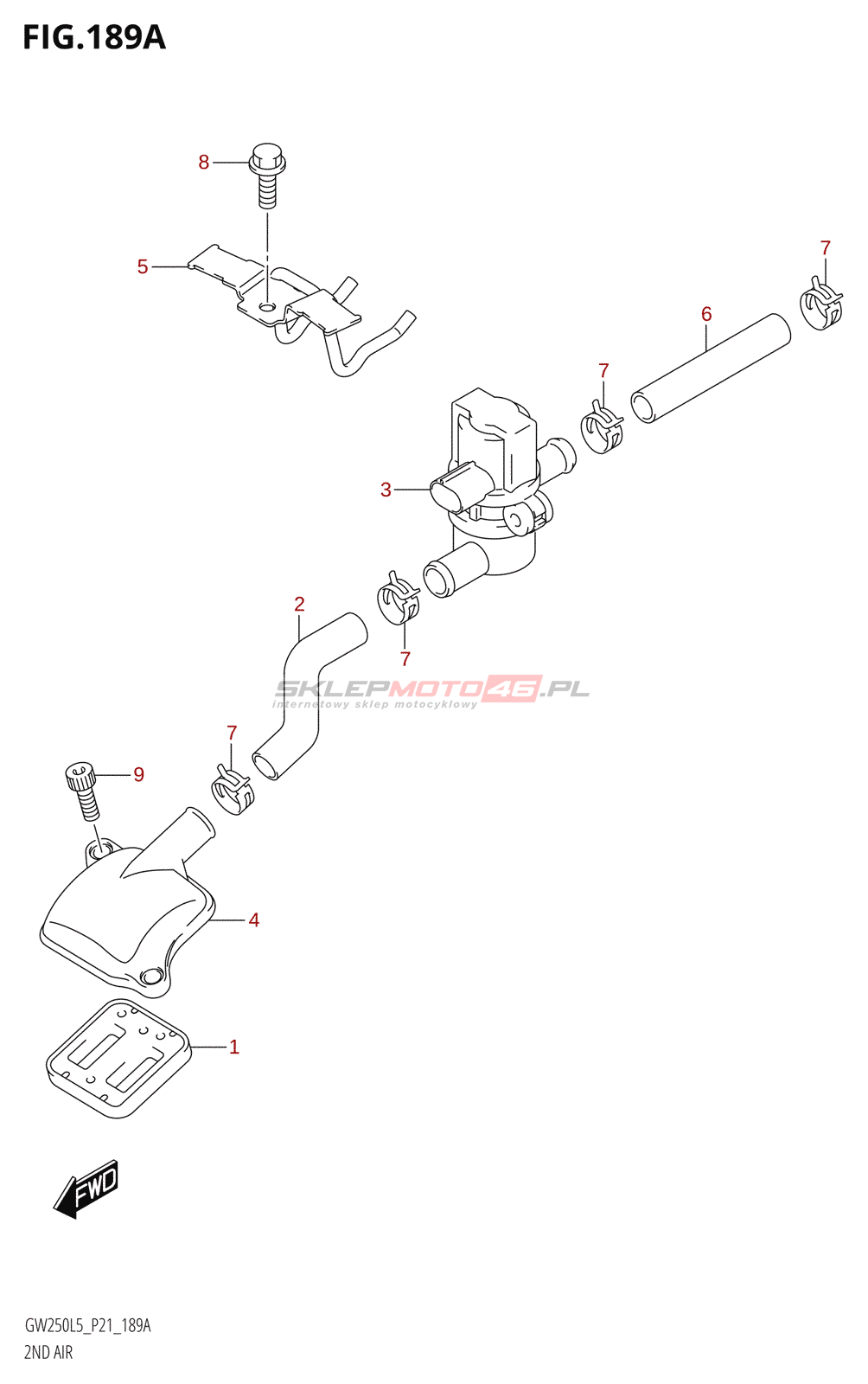 FIG.189A

8

5

7

6

7

3

2

7

SKLEPMOTO46.PL
internetowy sklep motocyklowy

7

9

4

1

FWD

GW250L5_P21_189A
2ND AIR