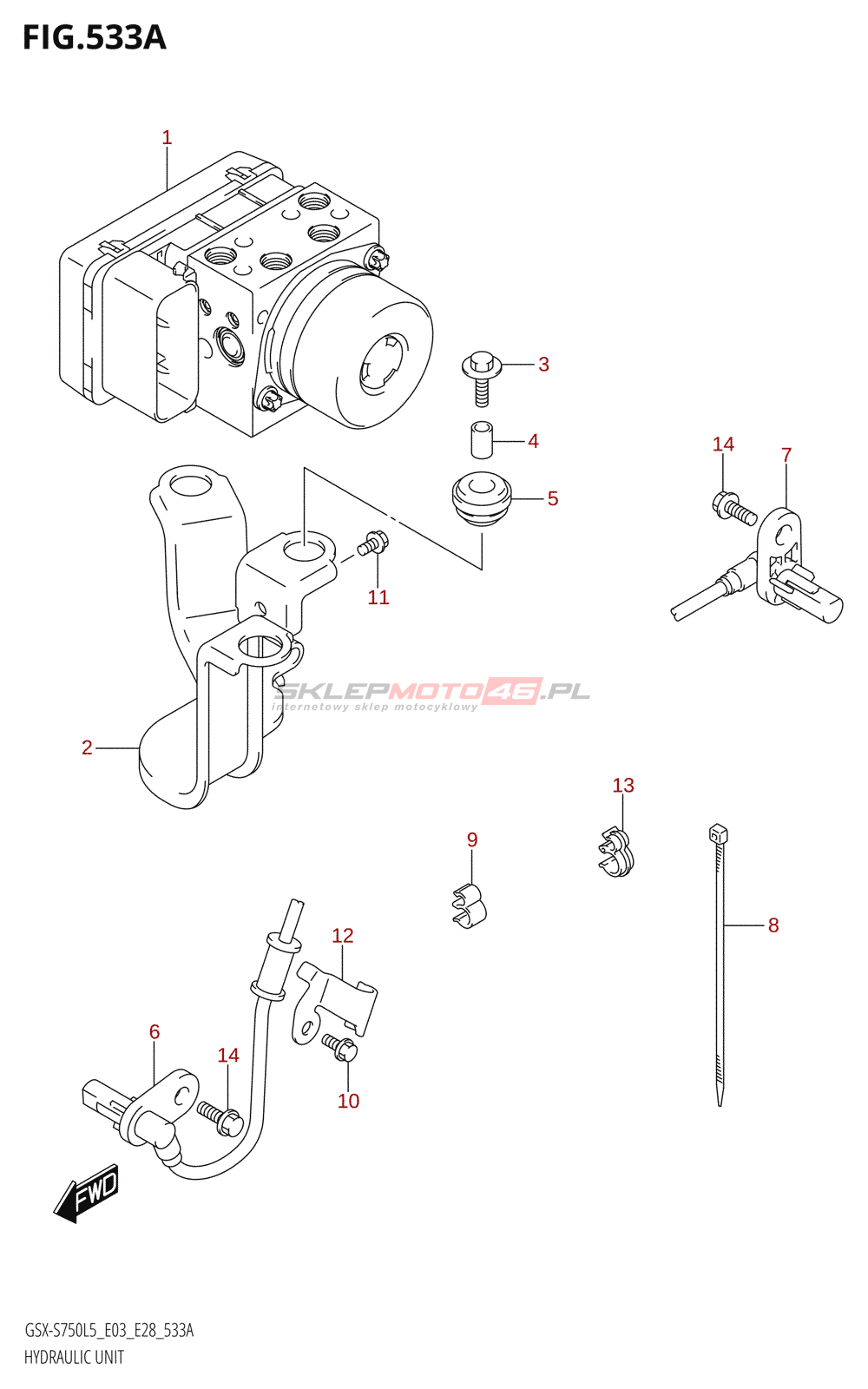 FIG.533A

1
3
4
5
14
7
11
SKLEPMOTO46.PL
internetowy sklep motocyklowy
2
13
9
8
12
6
14
10
FWD

GSX-S750L5_E03_E28_533A
HYDRAULIC UNIT