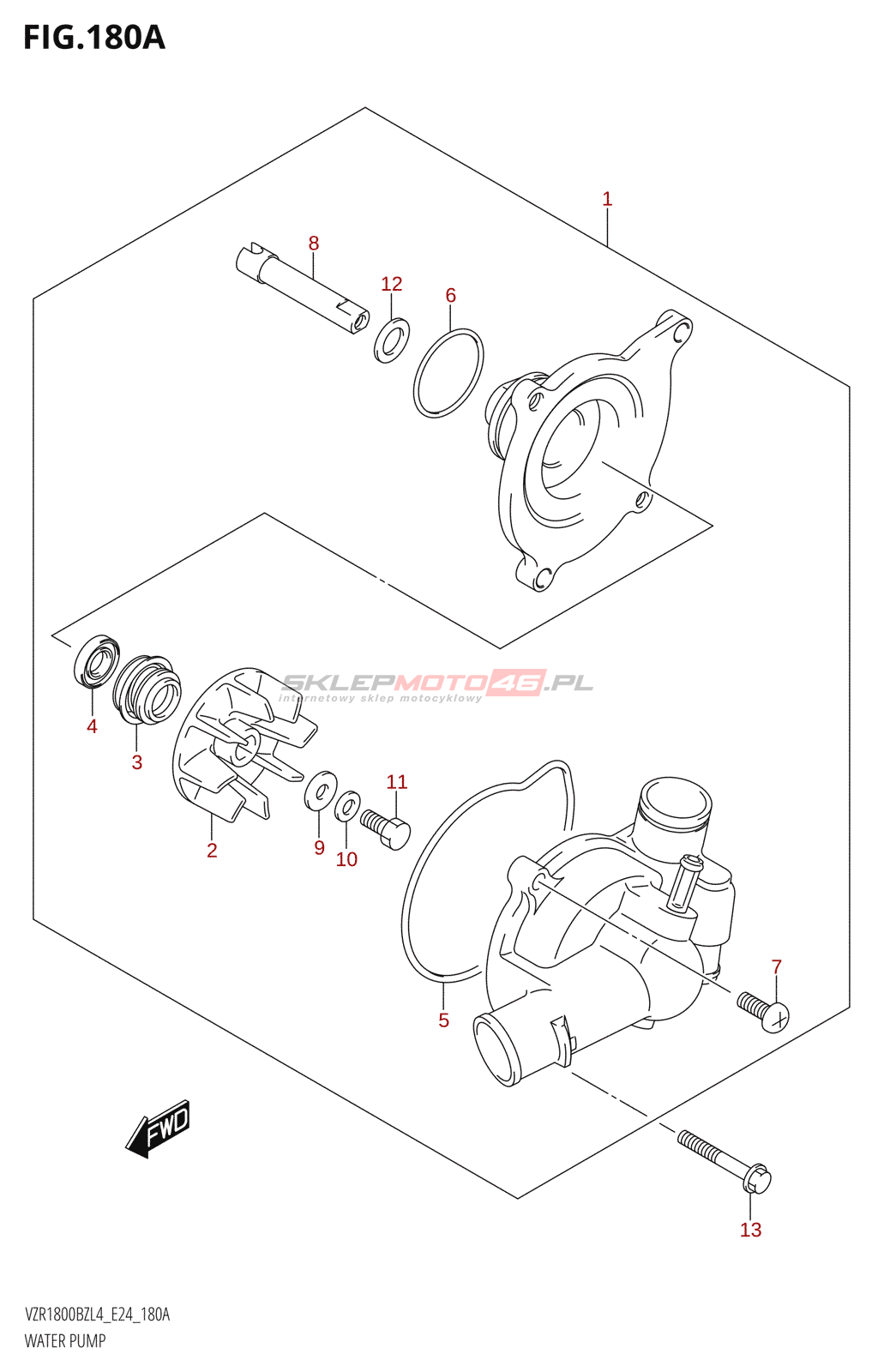 FIG.180A

1

8

12

6

SKLEPMOTO46.PL
internetowy sklep motocyklowy

4

3

2

9

10

11

5

7

FWD

13

VZR1800BZL4_E24_180A
WATER PUMP