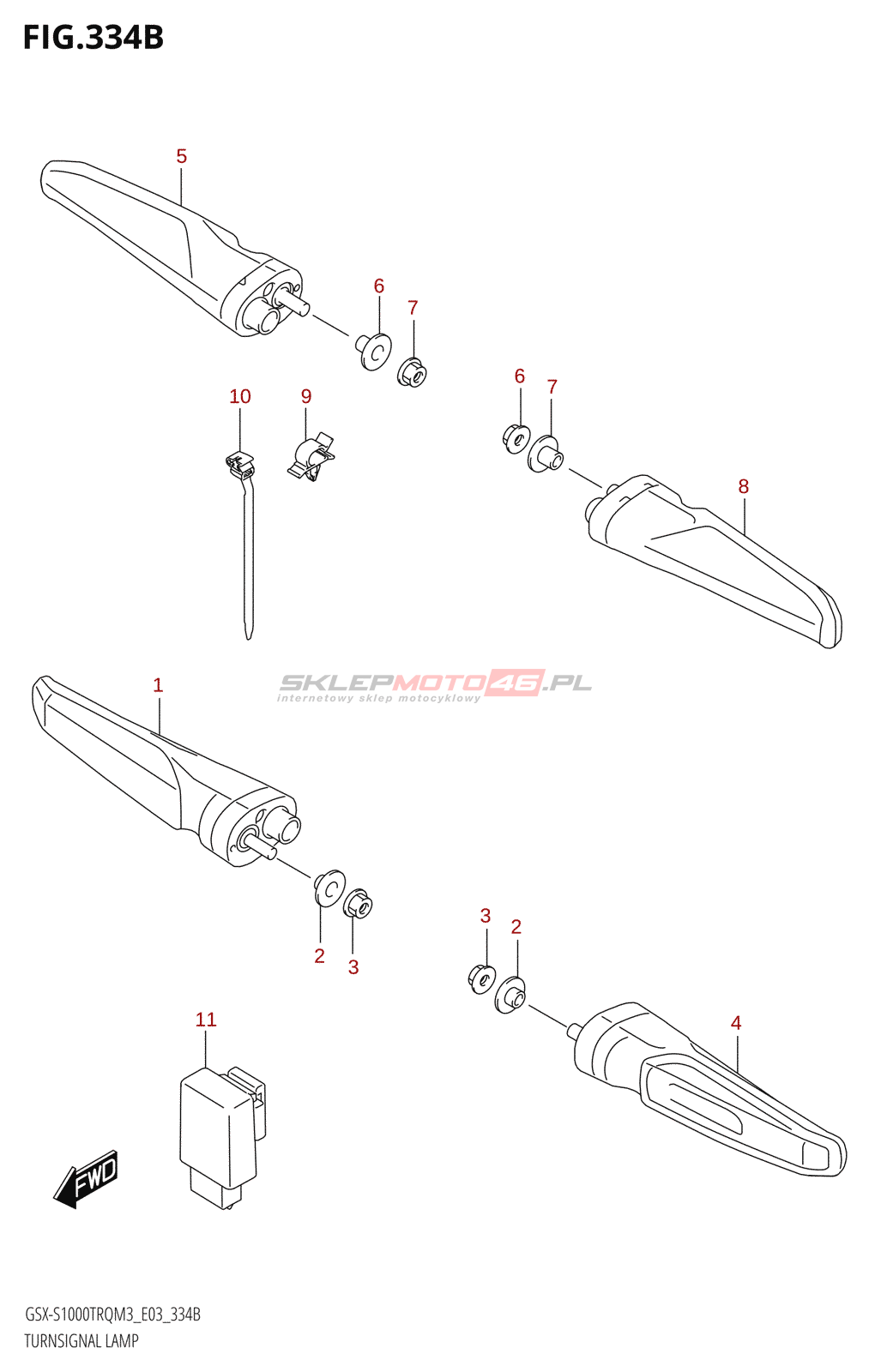 FIG.334B

5

6

7

10

9

6

7

8

SKLEPMOTO46.PL
internetowy sklep motocyklowy

1

2

3

3

2

11

4

FWD

GSX-S1000TRQM3_E03_334B
TURNSIGNAL LAMP