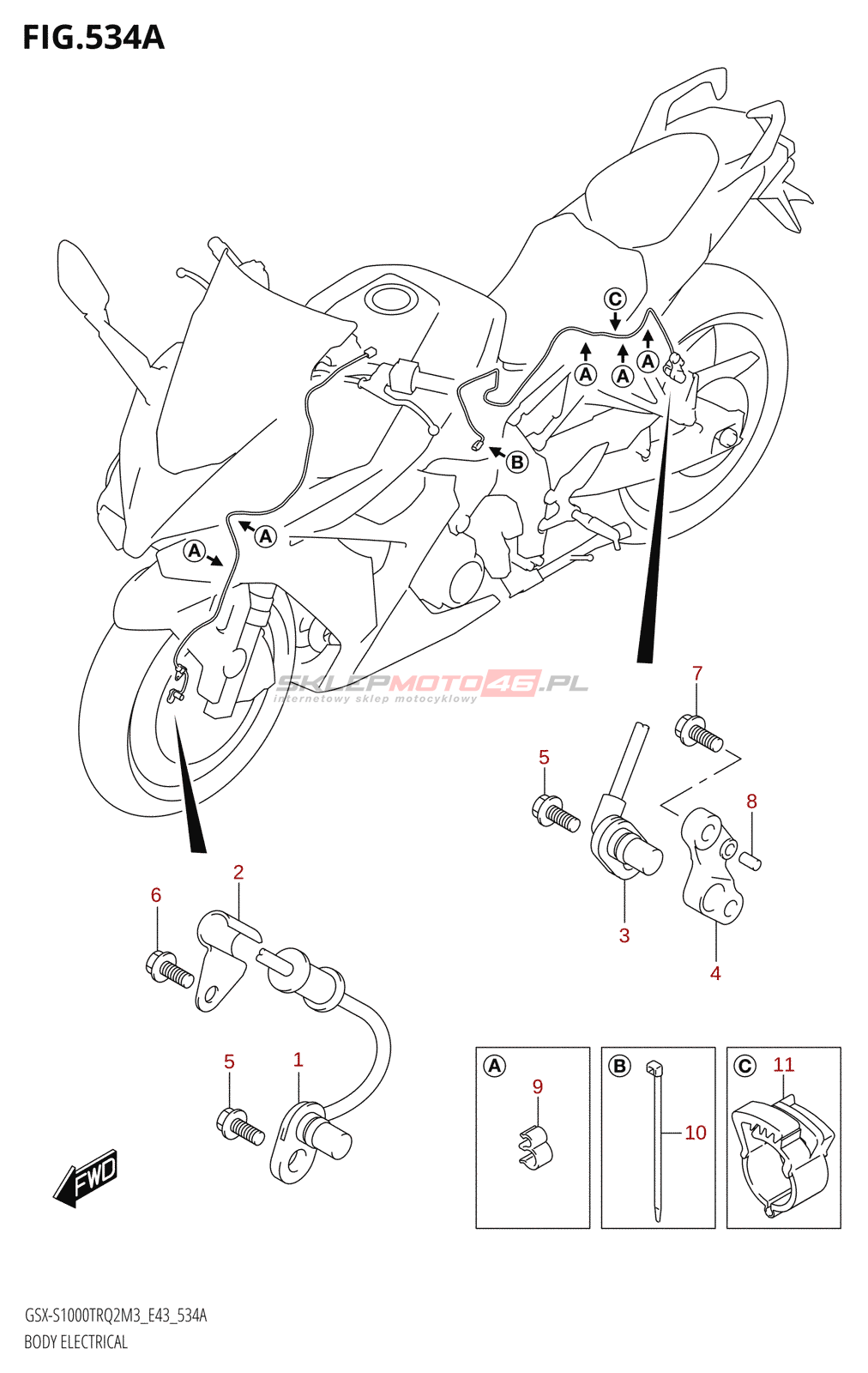 FIG.534A

C
A A A
B
A A

SKLEPMOTO46.PL
internetowy sklep motocyklowy

7
5
8
3
4
2
6
5
1
FWD

A 9
B 10
C 11

GSX-S1000TRQ2M3_E43_534A
BODY ELECTRICAL