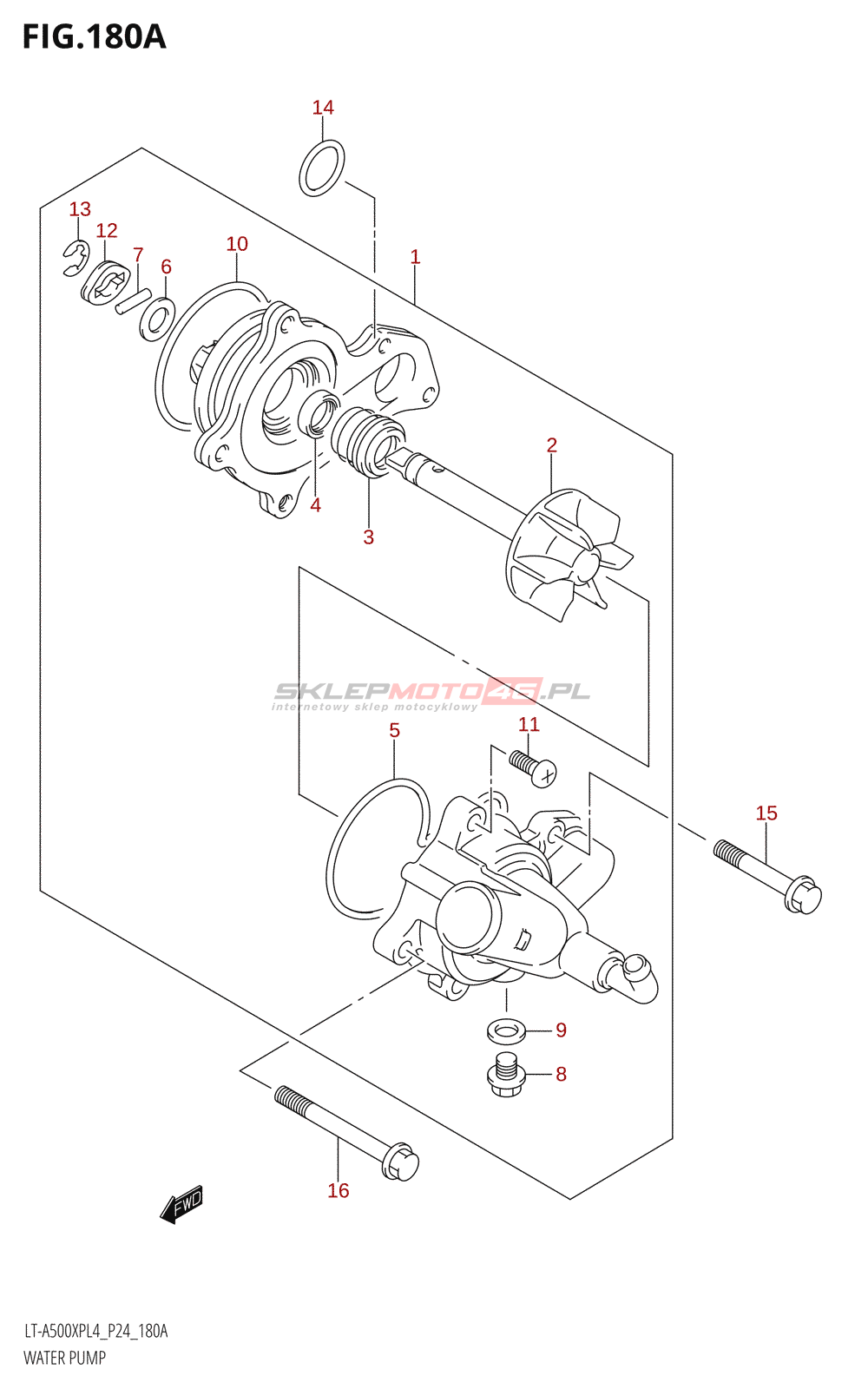 FIG.180A

14

13

12

7

6

10

1

2

4

3

SKLEPMOTO46.PL
internetowy sklep motocyklowy

5

11

15

9

8

16

FWD

LT-A500XPL4_P24_180A
WATER PUMP