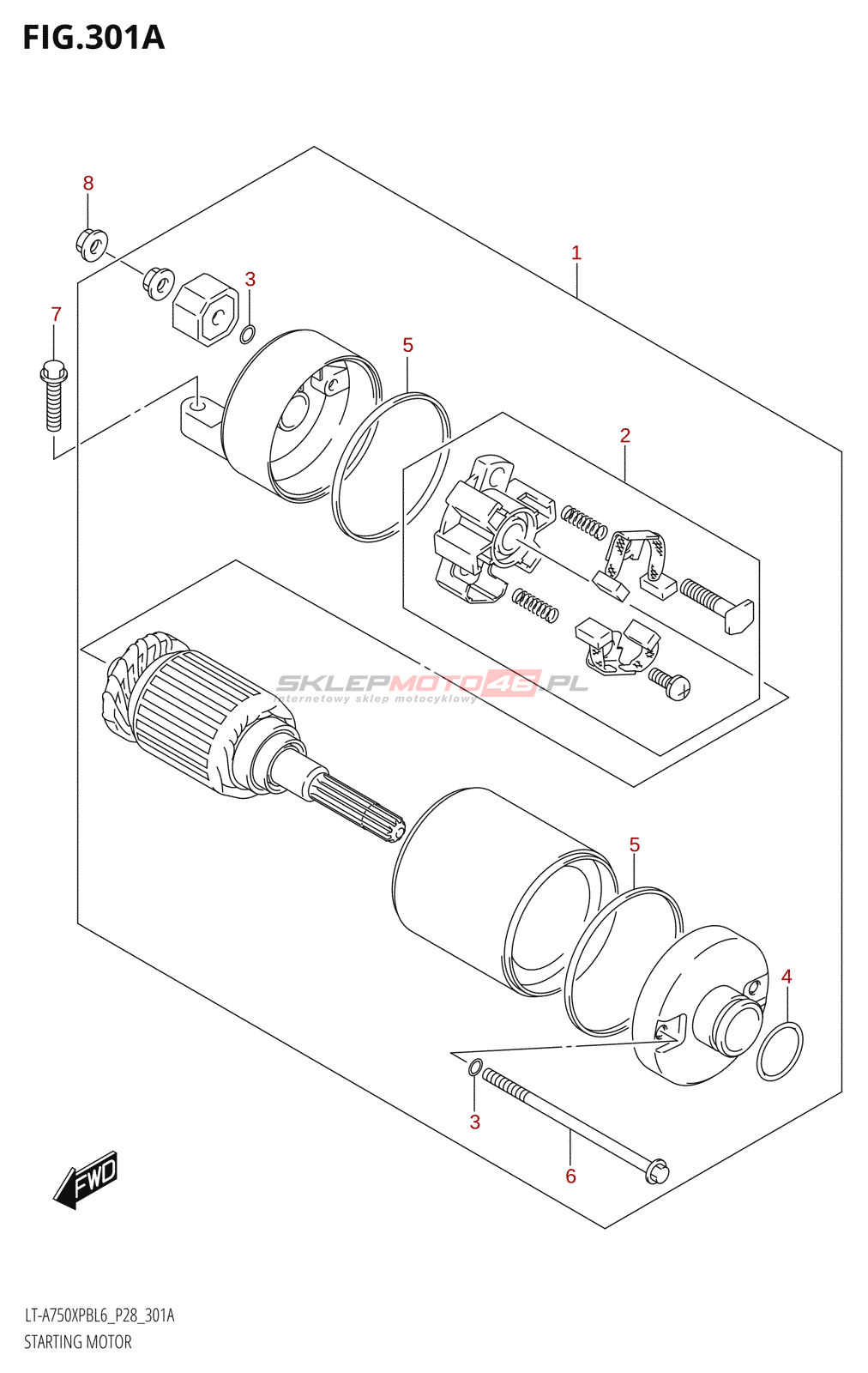 FIG.301A

8

1

3

7

5

2

SKLEPMOTO48.PL
internetowy sklep motocyklowy

5

4

3

6

FWD

LT-A750XPBL6_P28_301A
STARTING MOTOR