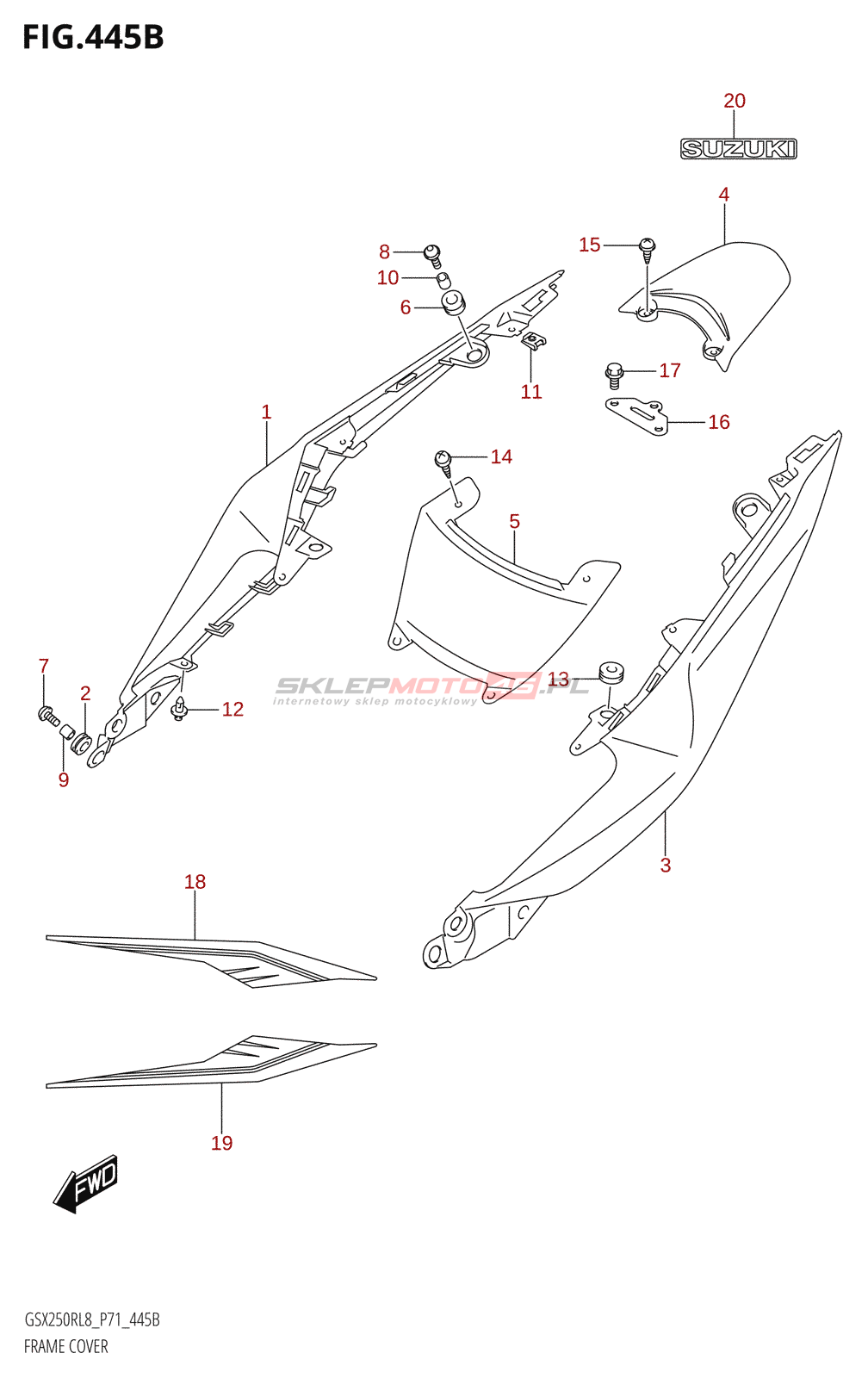 FIG.445B

20

SUZUKI

4

15

8

10

6

11

17

16

1

14

5

7

2

12

9

13

SKLEPMOTO24.PL
internetowy sklep motocyklowy

3

18

19

FWD

GSX250RL8_P71_445B
FRAME COVER