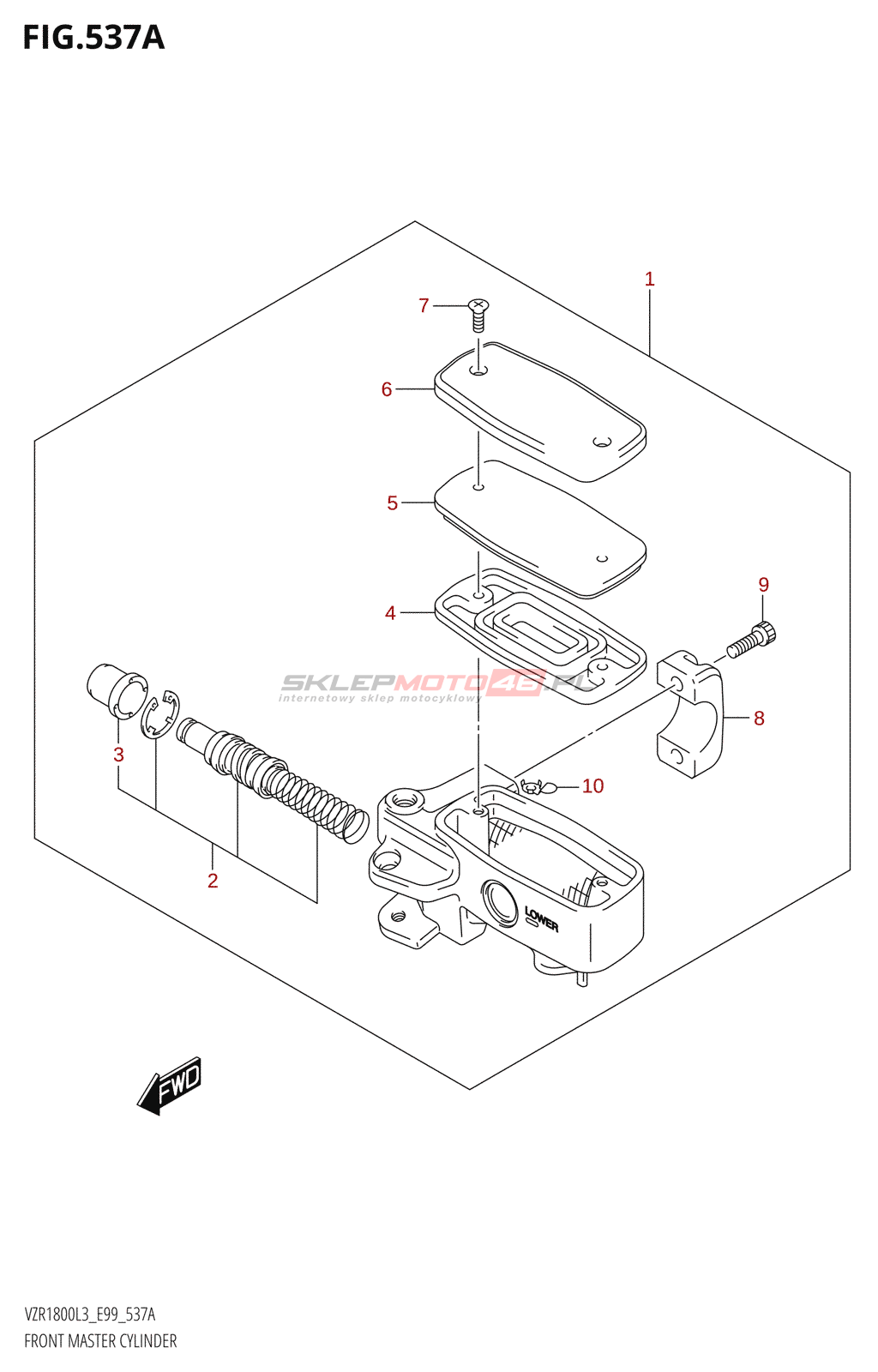 FIG.537A

1

7

6

5

4

9

SKLEPMOTO48.PL
internetowy sklep motocyklowy

8

3

10

2

LOWER

FWD

VZR1800L3_E99_537A
FRONT MASTER CYLINDER