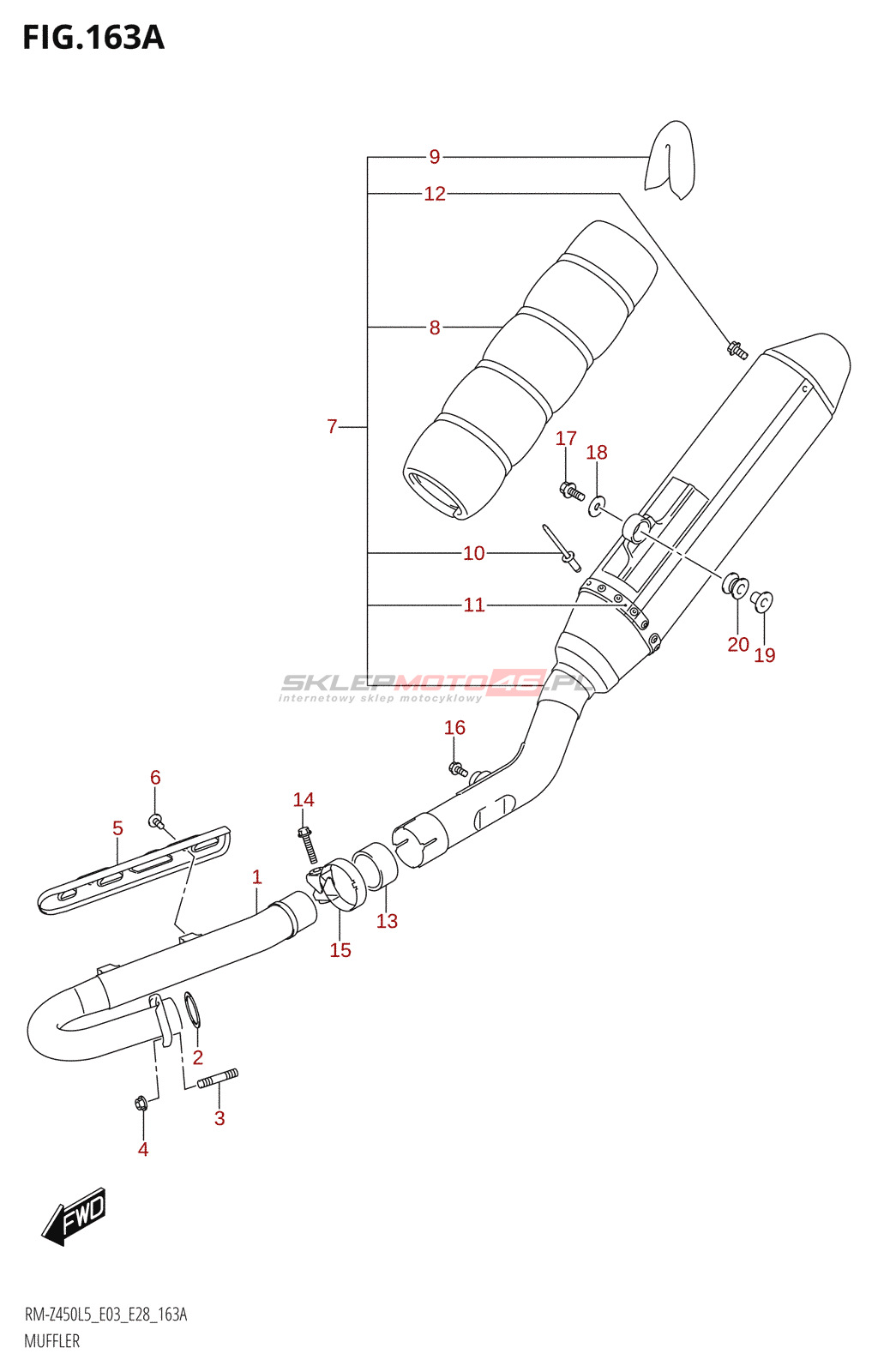 FIG.163A

9
12
8
7
17
18
10
11
20
19
SKLEPMOTO46.PL
internetowy sklep motocyklowy
16
6
5
14
1
13
15
2
3
4
FWD

RM-Z450L5_E03_E28_163A
MUFFLER