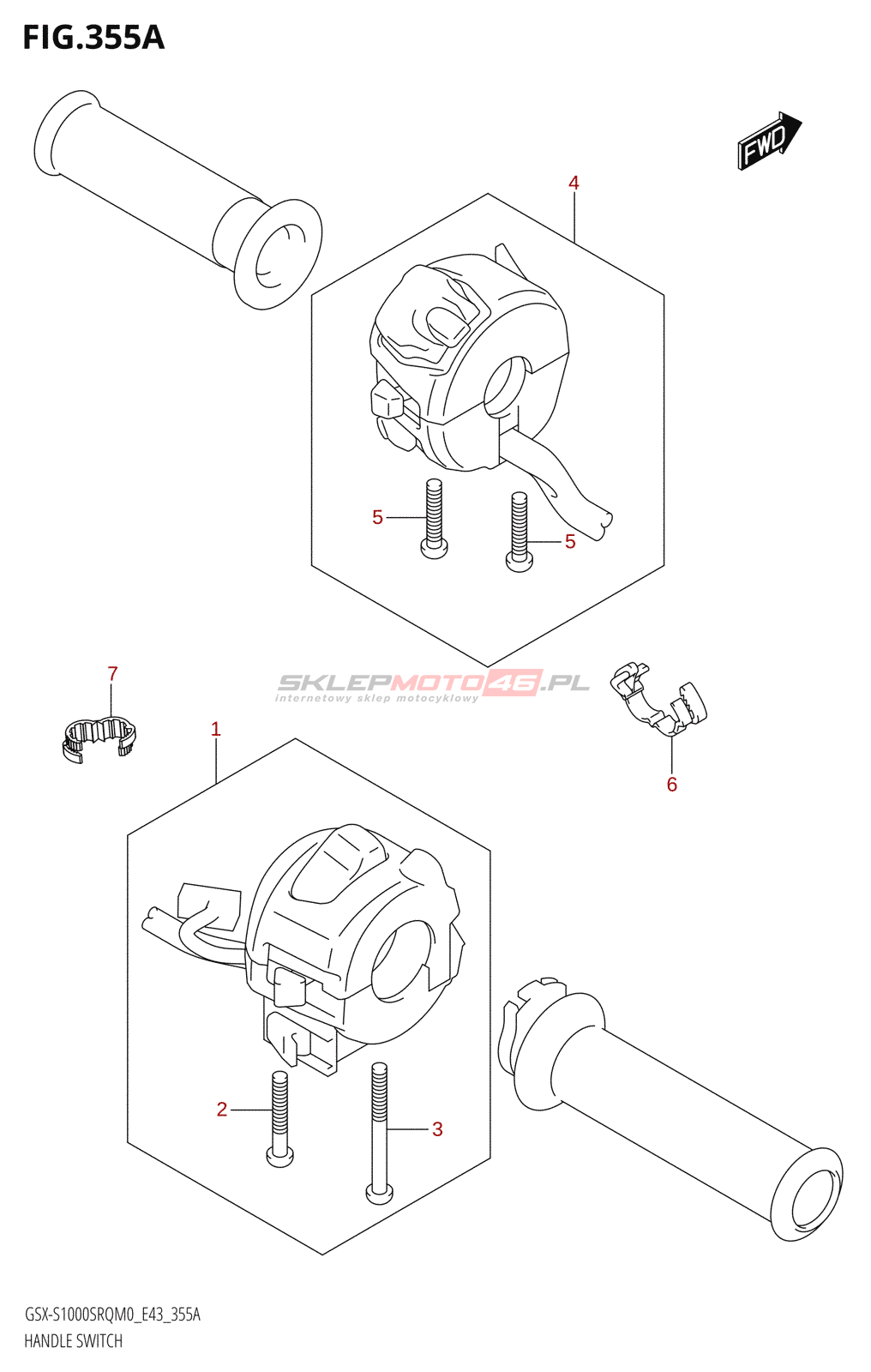 FIG.355A

FWD

4

5

5

7

SKLEPMOTO46.PL
internetowy sklep motocyklowy

1

6

2

3

GSX-S1000SRQM0_E43_355A
HANDLE SWITCH