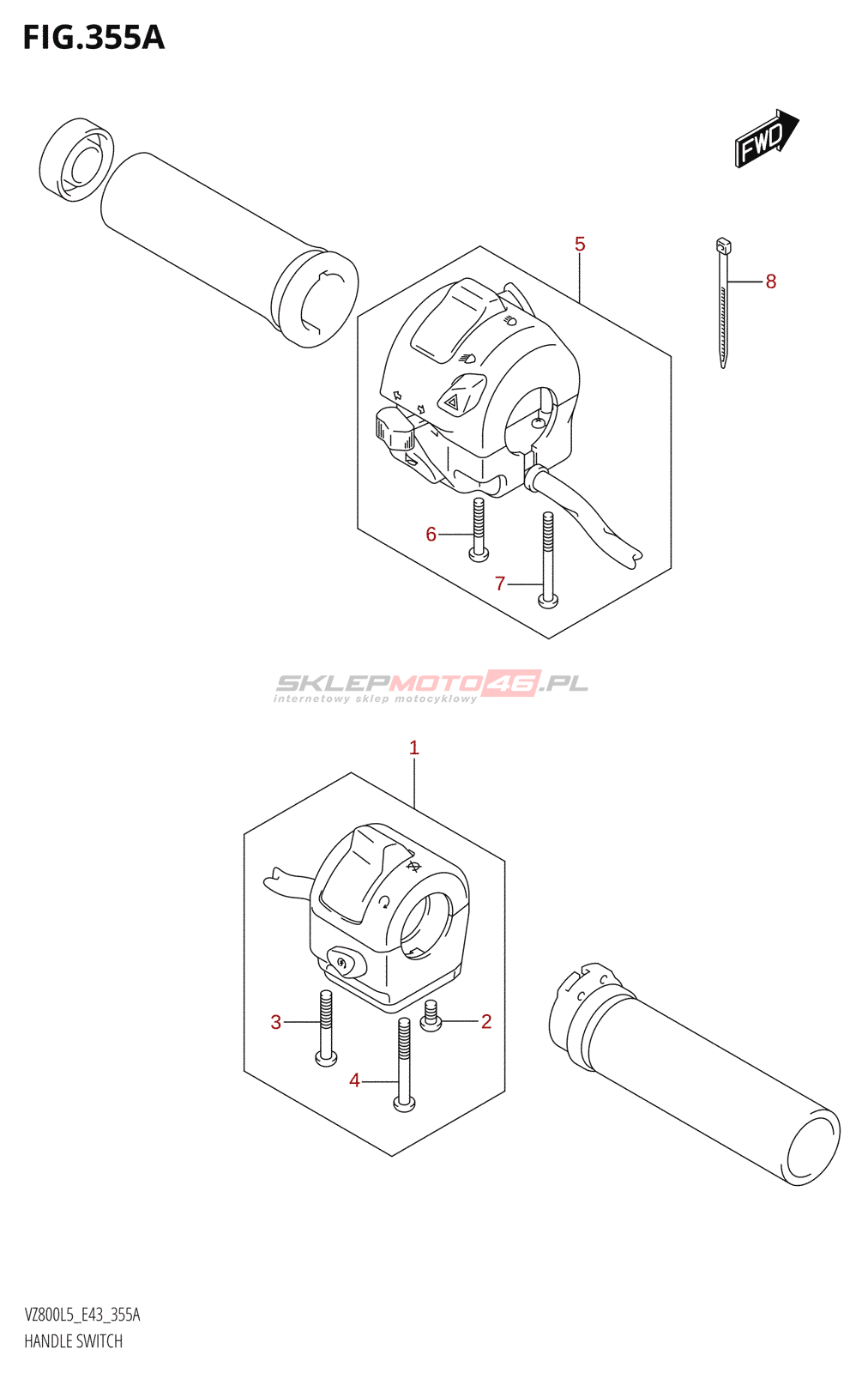 FIG.355A

FWD

5

8

6

7

SKLEPMOTO46.PL
internetowy sklep motocyklowy

1

3

2

4

VZ800L5_E43_355A
HANDLE SWITCH