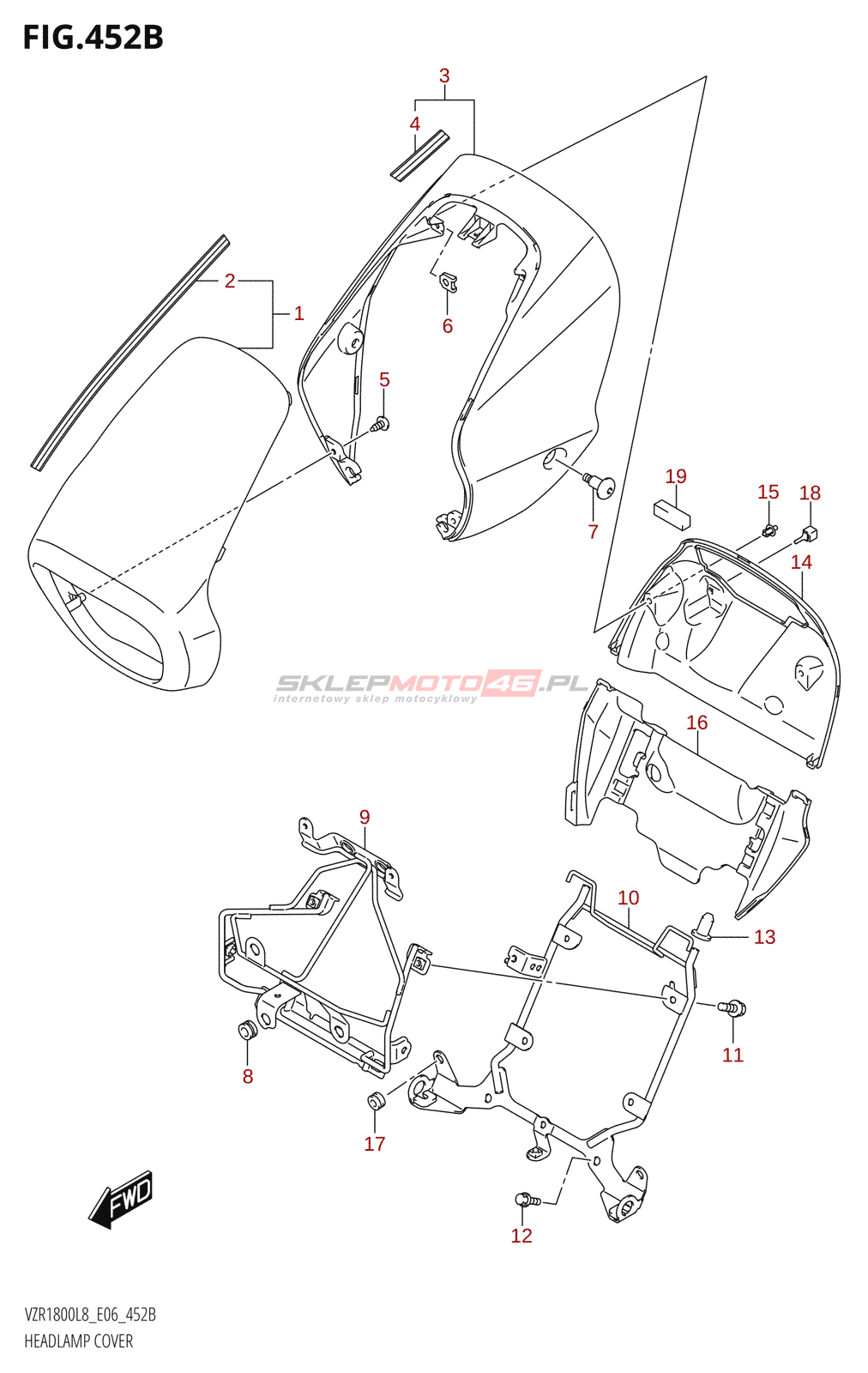 FIG.452B

3
4
2
1
6
5
7
19
15
18
14
SKLEPMOTO46.PL
internetowy sklep motocyklowy
16
9
10
13
11
8
17
12
FWD

VZR1800L8_E06_452B
HEADLAMP COVER