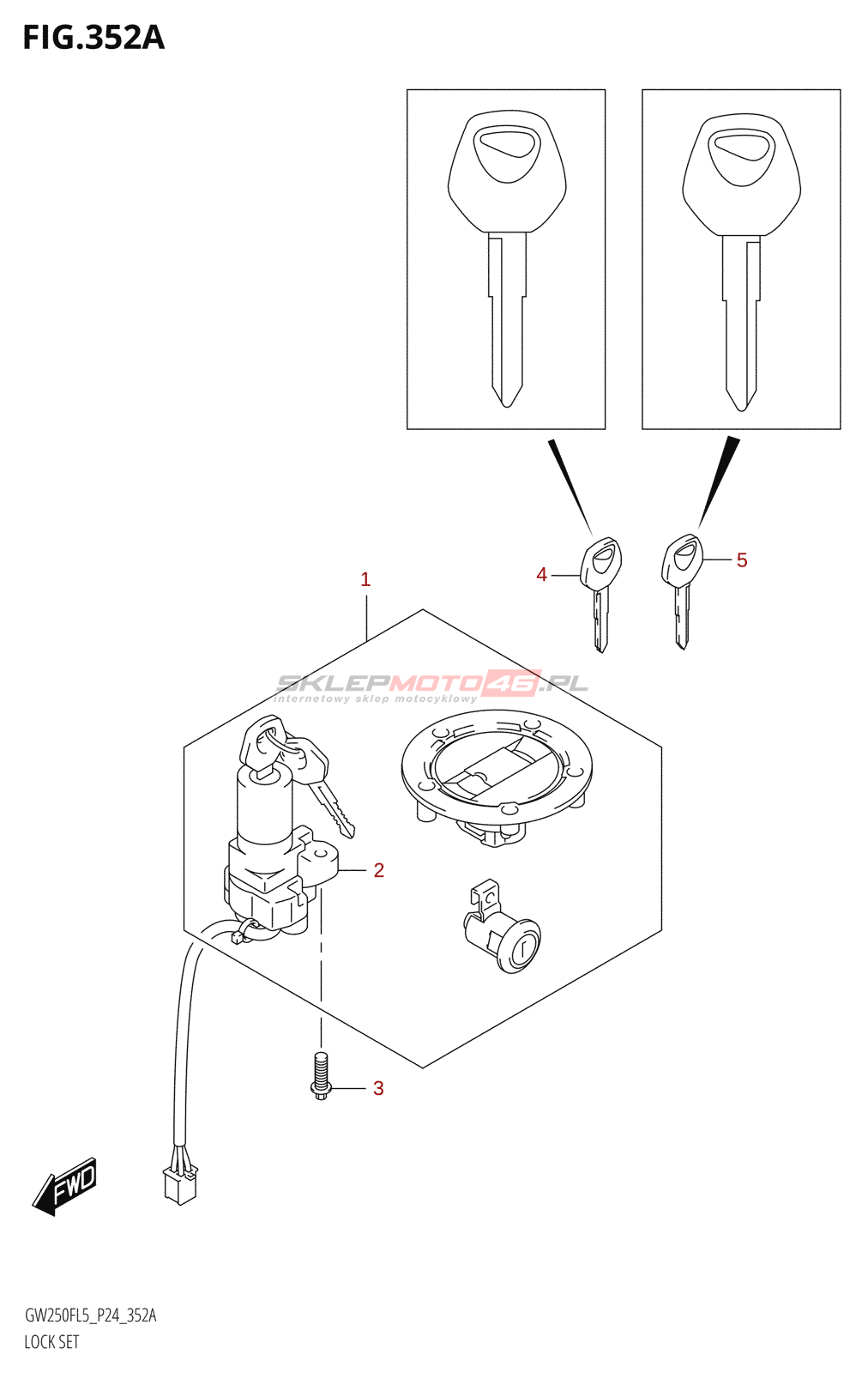 FIG.352A

1

4

5

SKLEPMOTO46.PL
internetowy sklep motocyklowy

2

3

FWD

GW250FL5_P24_352A
LOCK SET