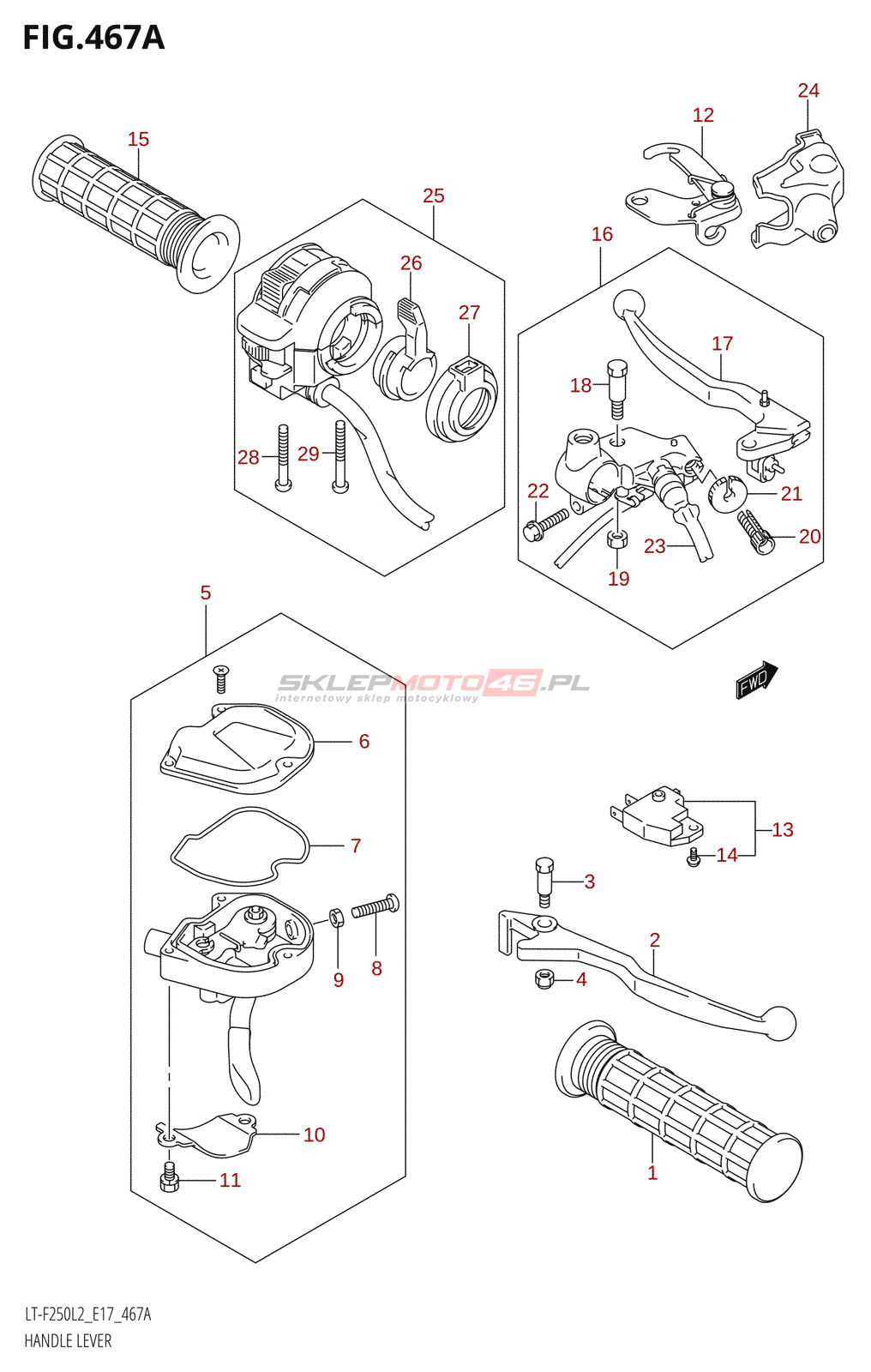 FIG.467A

15
25
26
27
28
29
12
24
16
17
18
22
21
20
23
19
5
SKLEPMOTO46.PL
internetowy sklep motocyklowy
FWD
6
7
9
8
10
11
13
14
3
2
4
1

LT-F250L2_E17_467A
HANDLE LEVER