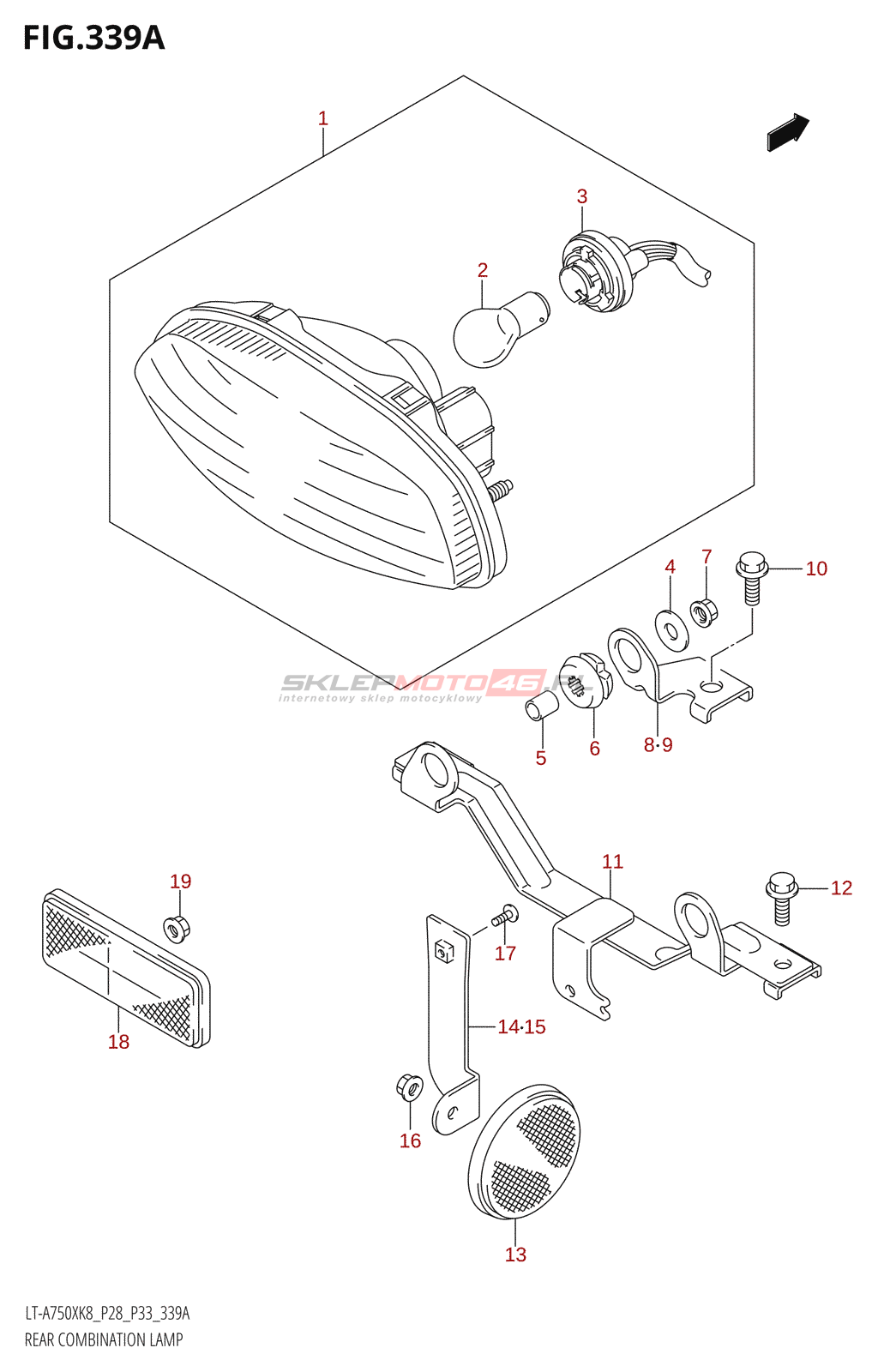 FIG.339A

1
3
2
4
7
10
SKLEPMOTO46.PL
internetowy sklep motocyklowy
5
6
8·9
11
12
19
17
14·15
18
16
13

LT-A750XK8_P28_P33_339A
REAR COMBINATION LAMP