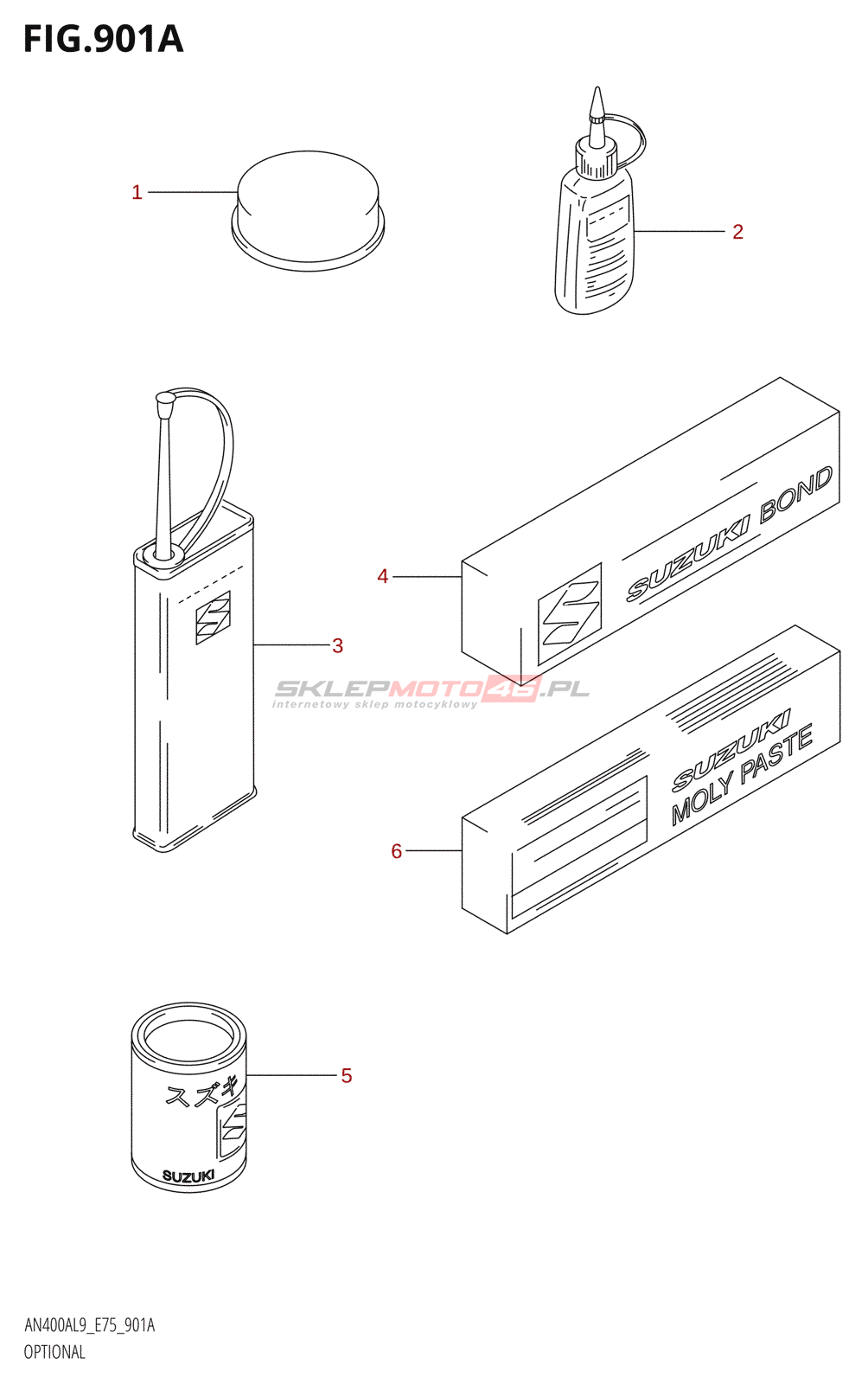 FIG.901A

1

2

3

4

SUZUKI BOND

SKLEPMOTO48.PL
internetowy sklep motocyklowy

SUZUKI
MOLY PASTE

6

5

スズキ

SUZUKI

AN400AL9_E75_901A
OPTIONAL