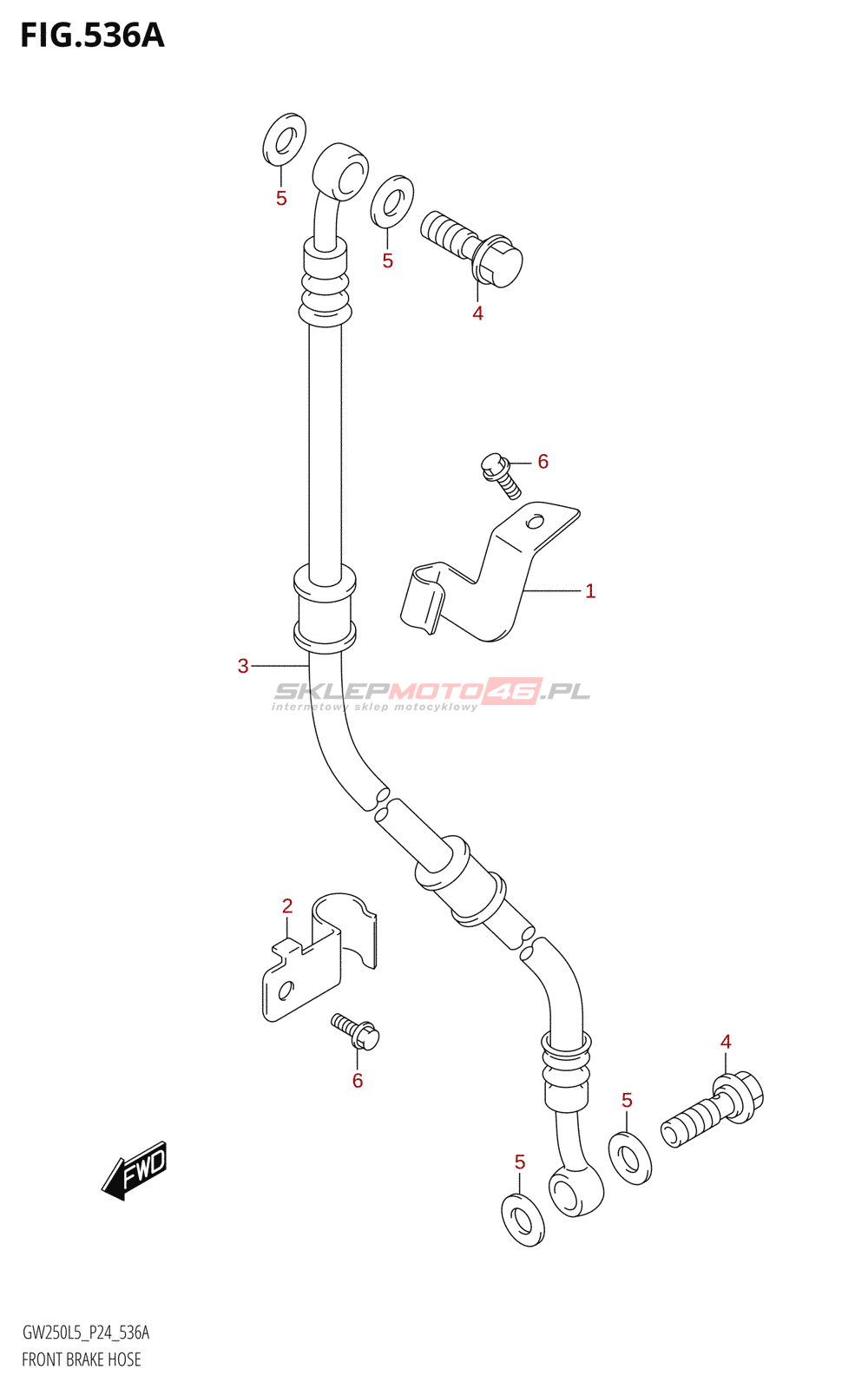 FIG.536A

5
5
4
6
1
3
SKLEPMOTO46.PL
internetowy sklep motocyklowy
2
6
4
5
5
FWD

GW250L5_P24_536A
FRONT BRAKE HOSE