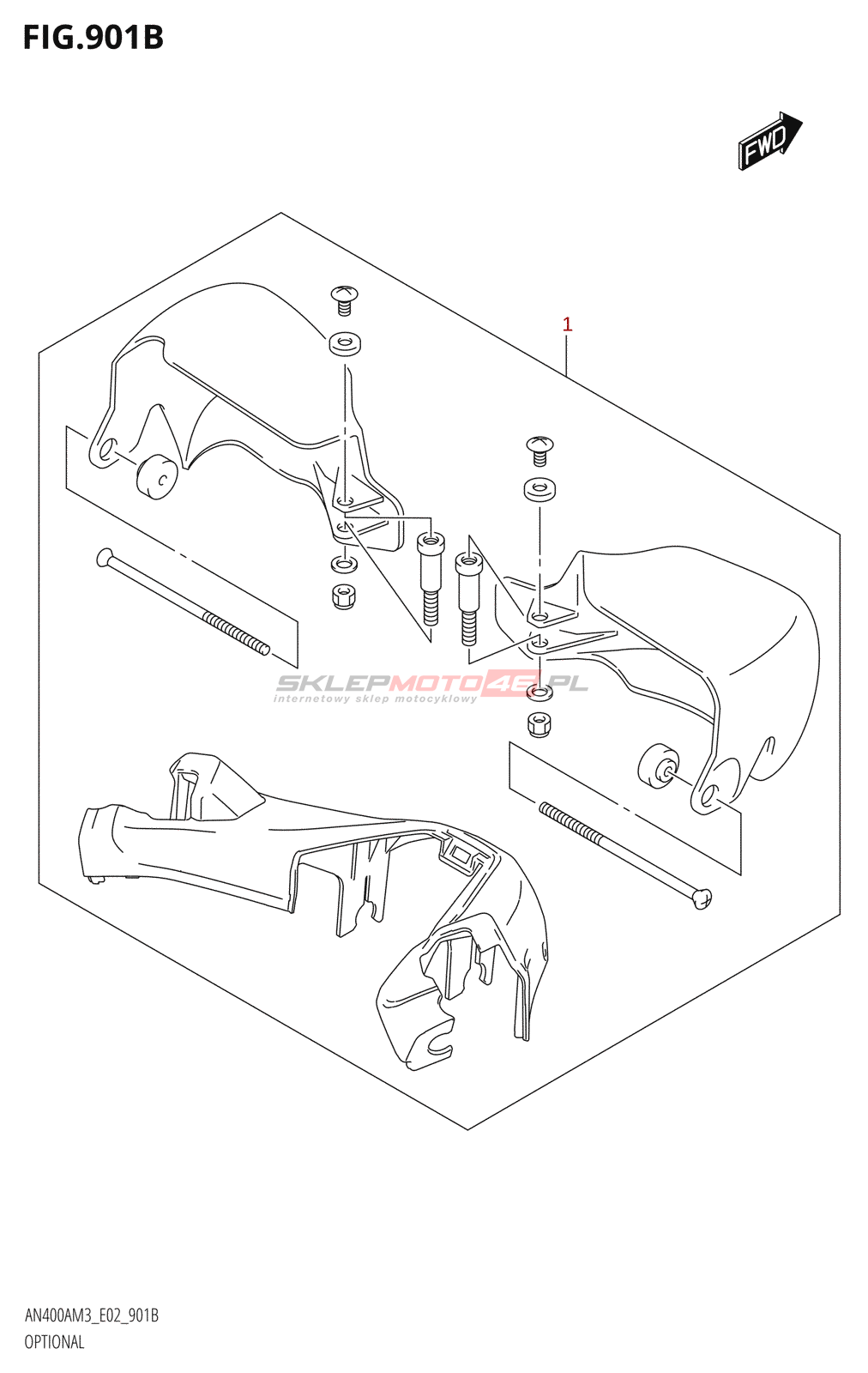 FIG.901B

FWD

1

SKLEPMOTO46.PL
internetowy sklep motocyklowy

AN400AM3_E02_901B
OPTIONAL