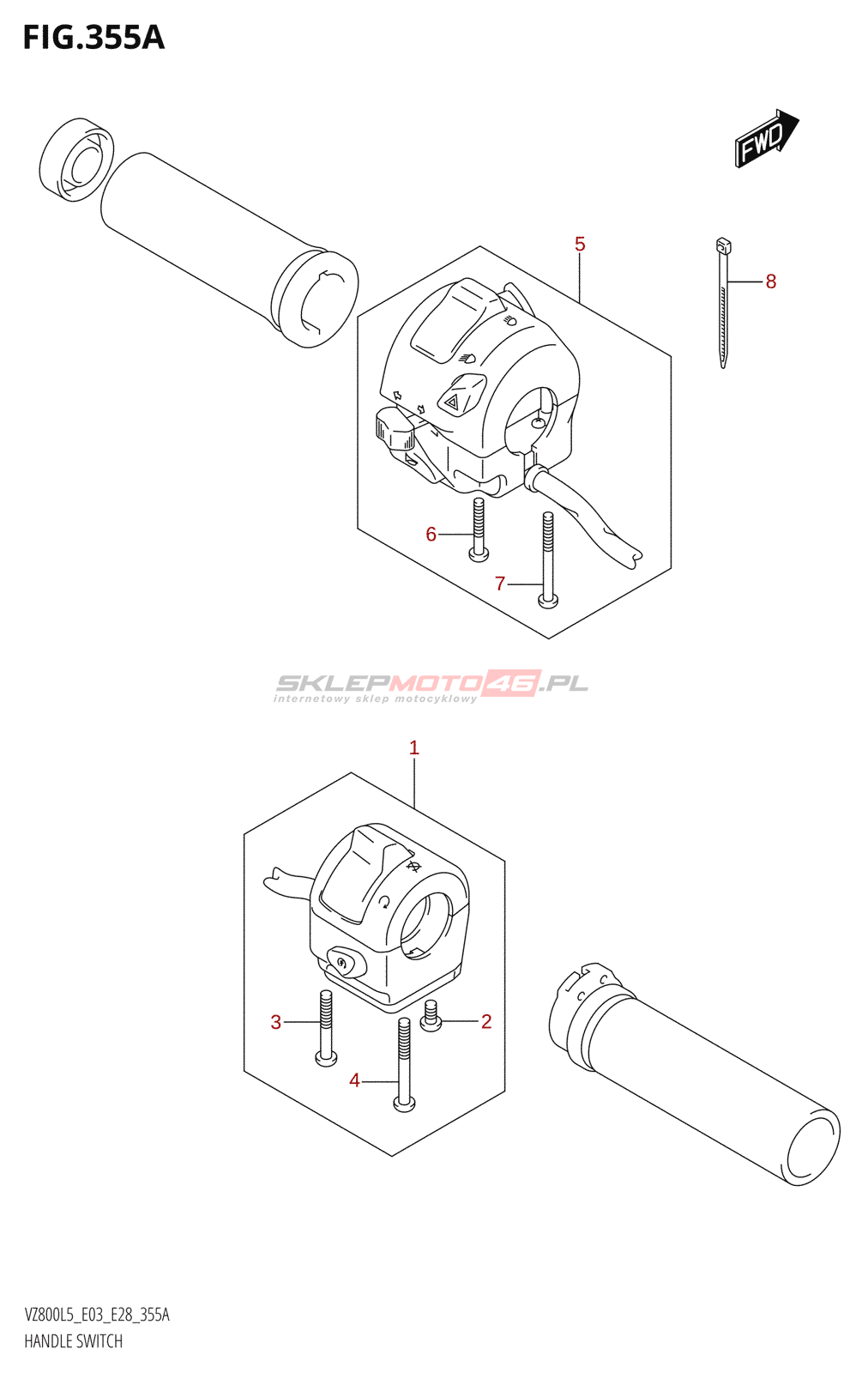 FIG.355A

FWD

5

8

6

7

SKLEPMOTO46.PL
internetowy sklep motocyklowy

1

3

2

4

VZ800L5_E03_E28_355A
HANDLE SWITCH