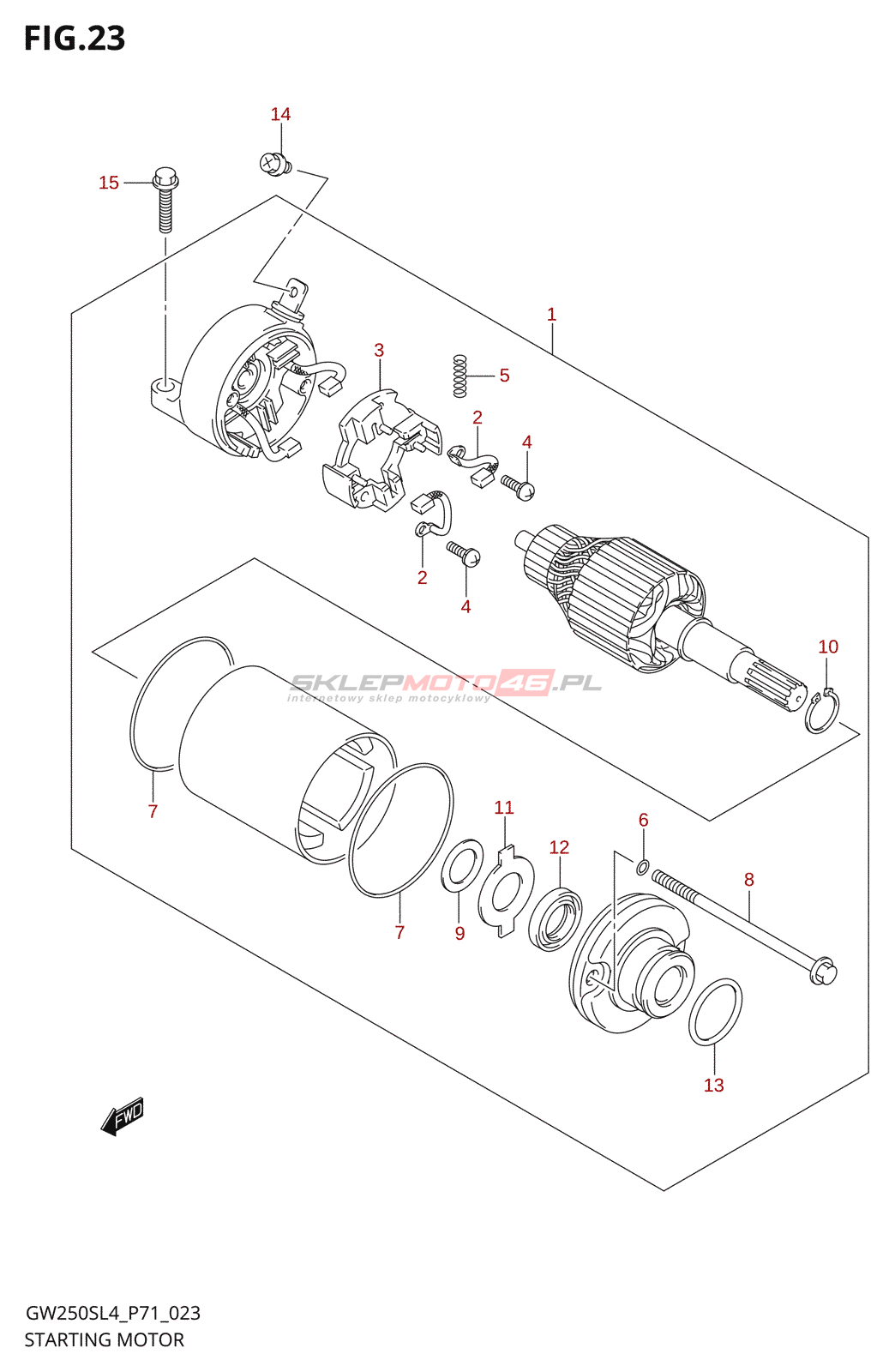 FIG.23

14

15

1

3

5

2

4

2

4

10

SKLEPMOTO46.PL
internetowy sklep motocyklowy

7

11

6

12

8

7

9

13

FWD

GW250SL4_P71_023
STARTING MOTOR